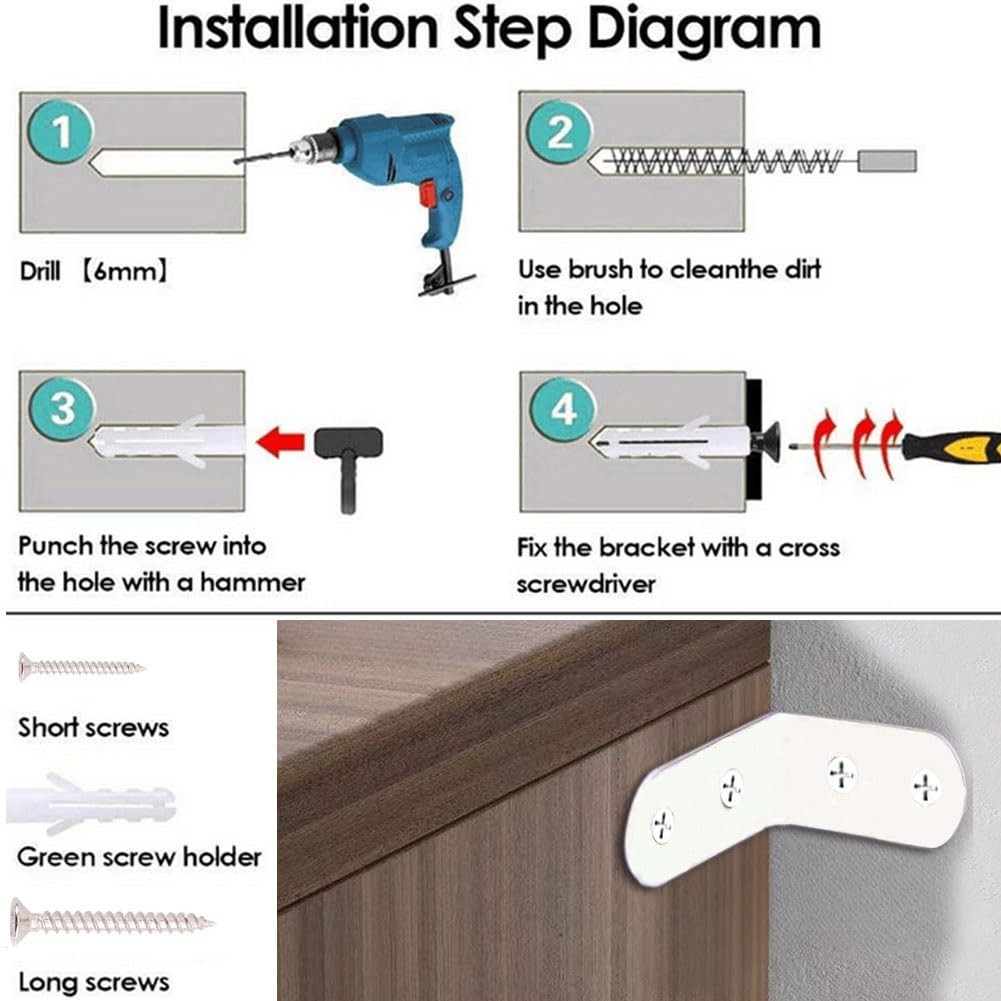 Installation Step Diagram

1

Drill 【6mm】

2

Use brush to cleanthe dirt in the hole

3

Punch the screw into the hole with a hammer

4

Fix the bracket with a cross screwdriver

Short screws

Green screw holder

Long screws