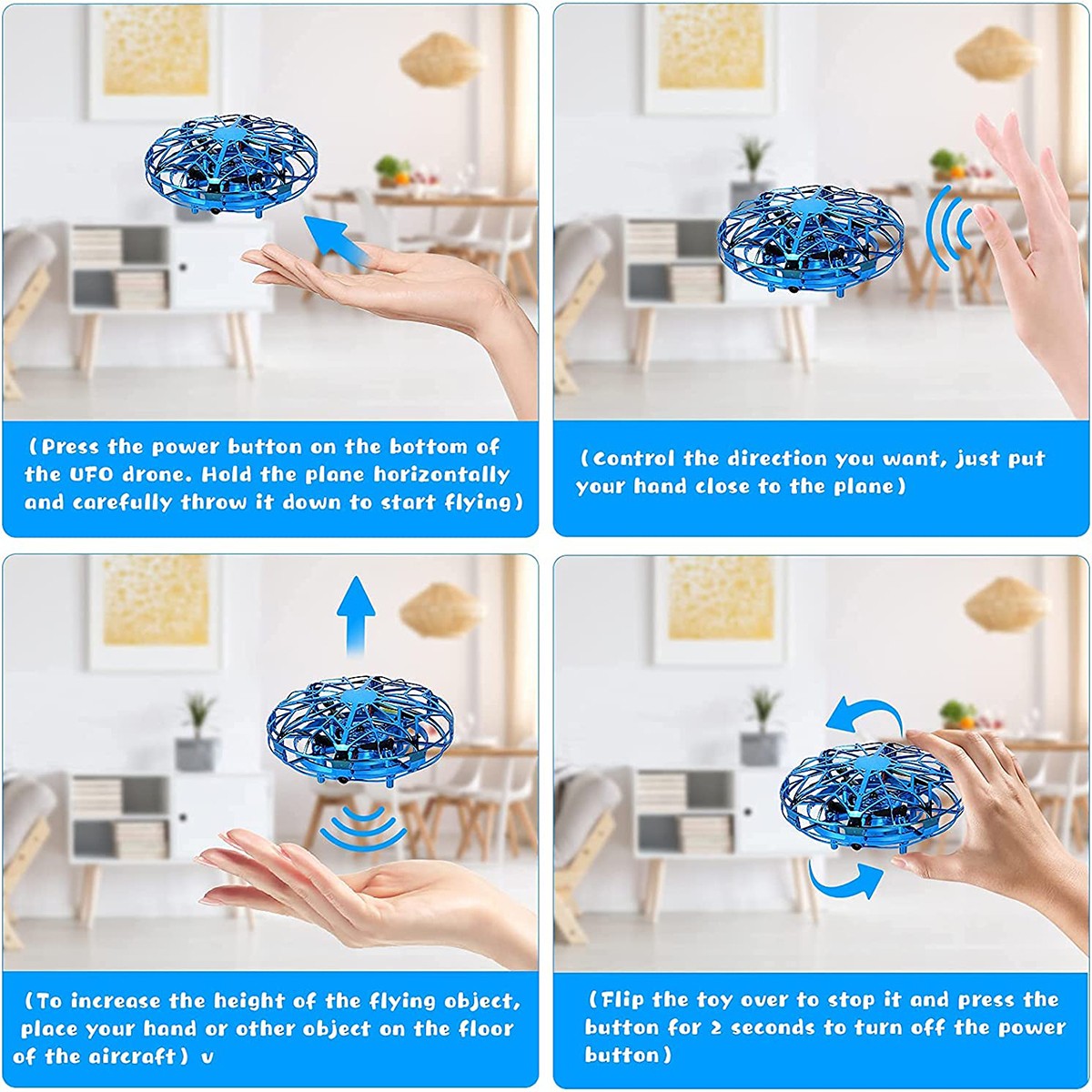 (Press the power button on the bottom of the UFO drone. Hold the plane horizontally and carefully throw it down to start flying)

(Control the direction you want, just put your hand close to the plane)

(To increase the height of the flying object, place your hand or other object on the floor of the aircraft) v

(Flip the toy over to stop it and press the button for 2 seconds to turn off the power button)