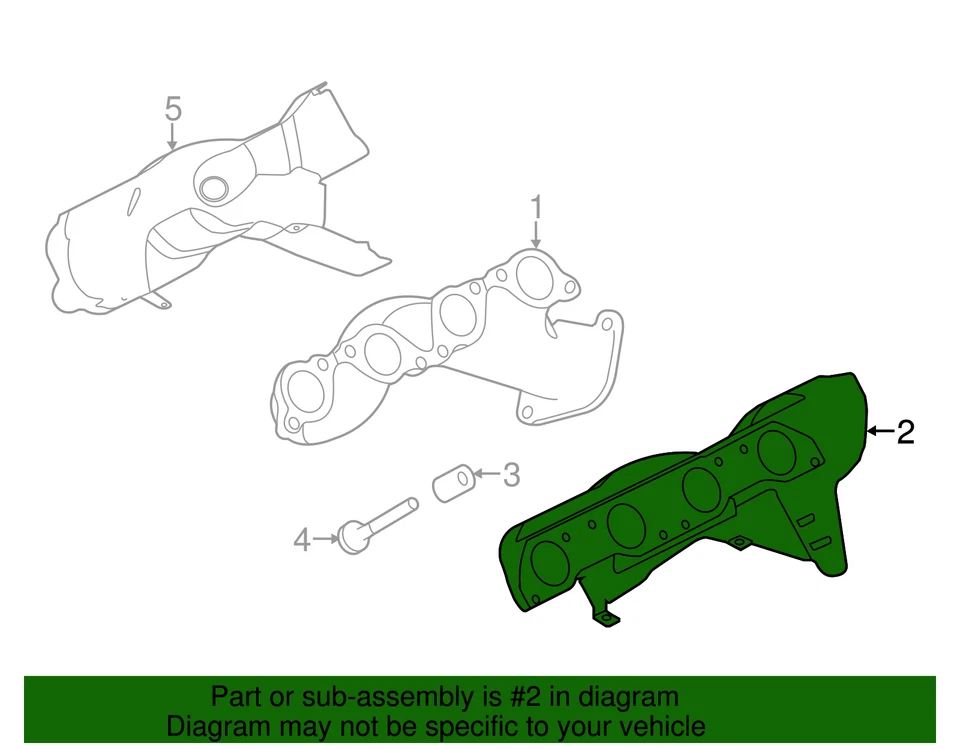 5

1

2

3

4

Part or sub-assembly is #2 in diagram
Diagram may not be specific to your vehicle