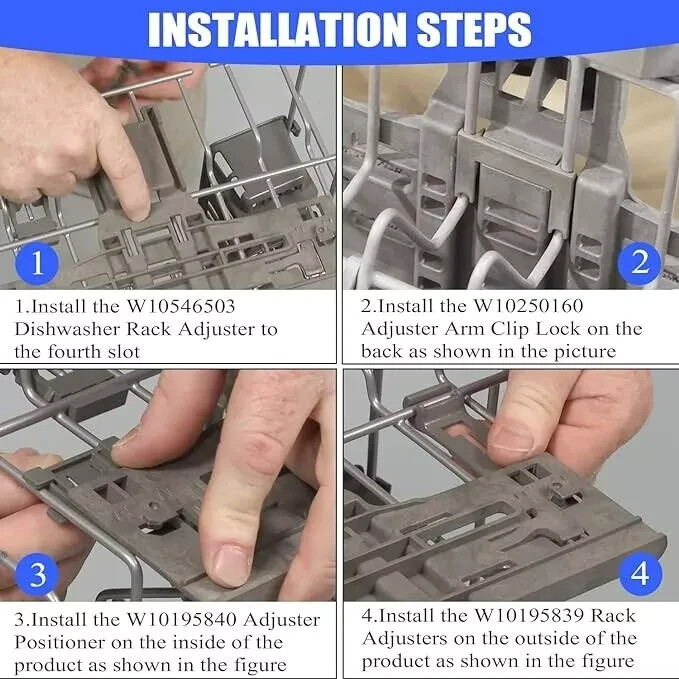 INSTALLATION STEPS

1

1.Install the W10546503 Dishwasher Rack Adjuster to the fourth slot

2

2.Install the W10250160 Adjuster Arm Clip Lock on the back as shown in the picture

3

3.Install the W10195840 Adjuster Positioner on the inside of the product as shown in the figure

4

4.Install the W10195839 Rack Adjusters on the outside of the product as shown in the figure