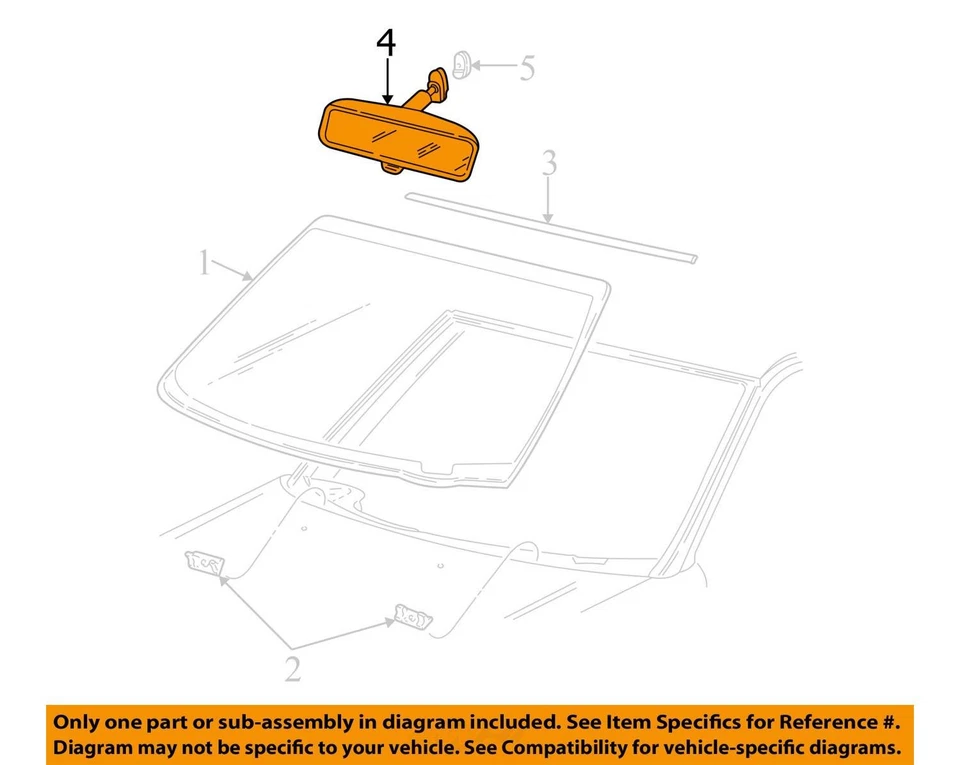 4
5
3
1
2

Only one part or sub-assembly in diagram included. See Item Specifics for Reference #.
Diagram may not be specific to your vehicle. See Compatibility for vehicle-specific diagrams.