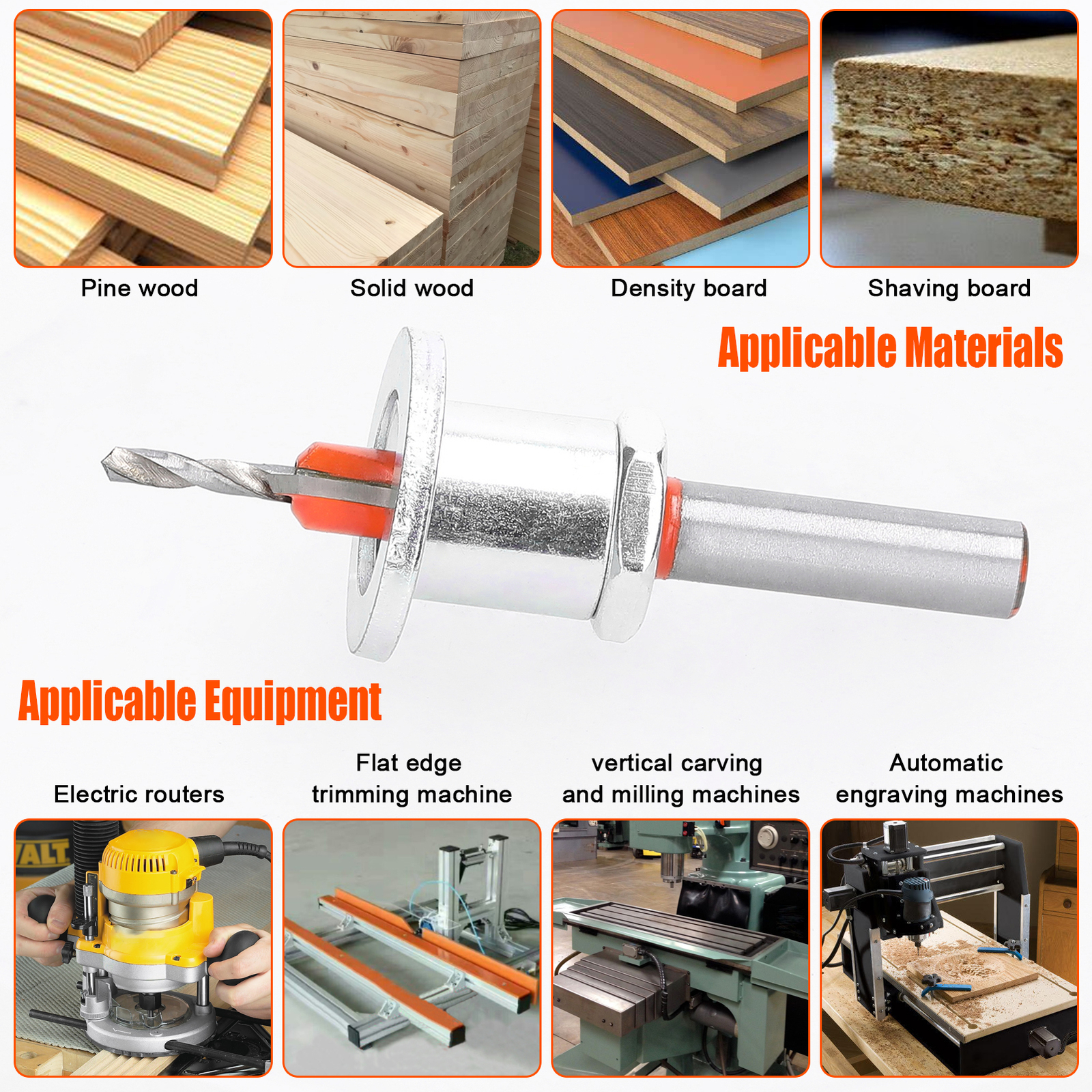 Pine wood

Solid wood

Density board

Shaving board

Applicable Materials

Applicable Equipment

Electric routers

Flat edge trimming machine

vertical carving and milling machines

Automatic engraving machines

ALT