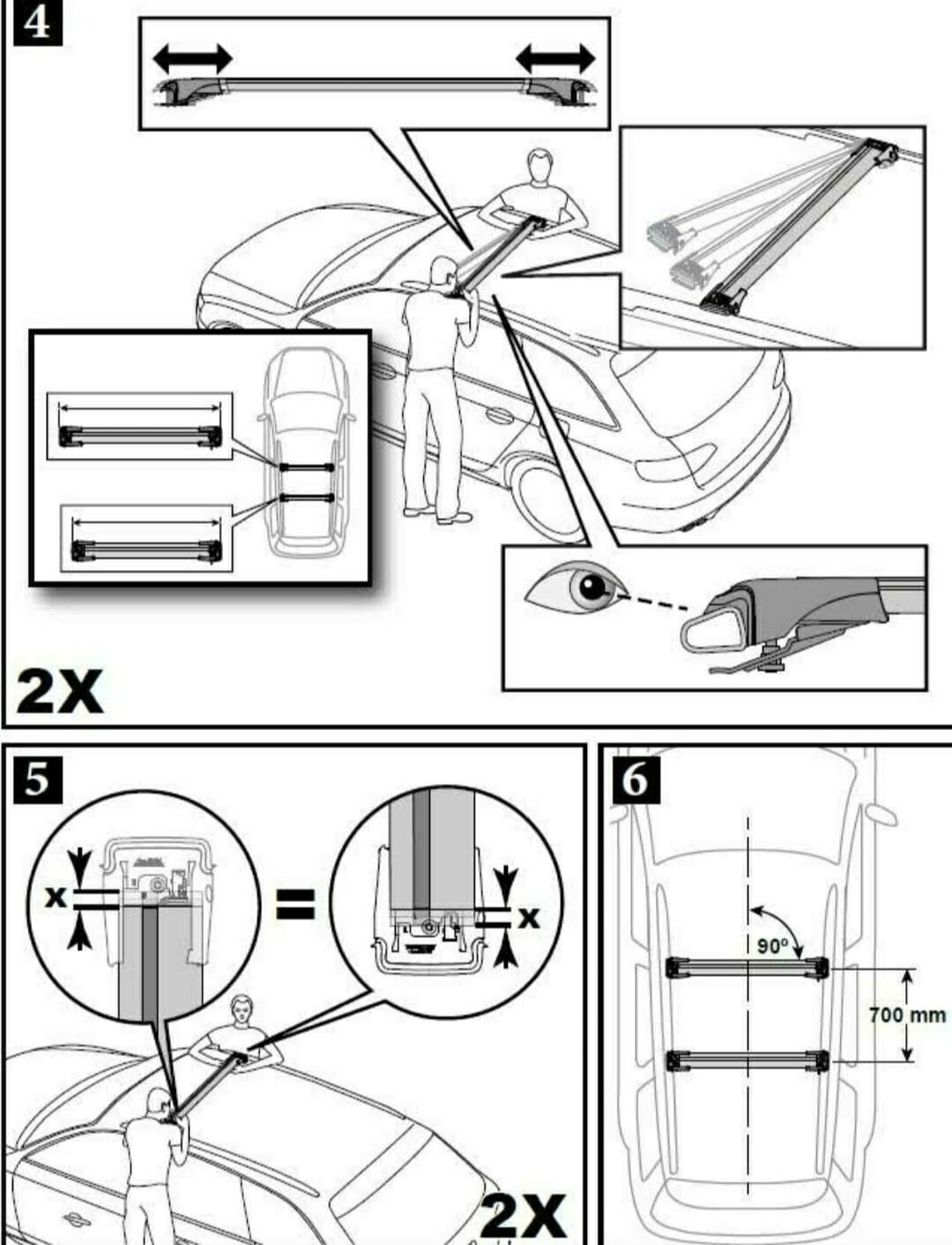 4

2X

5

x

=

x

2X

6

90°

700 mm