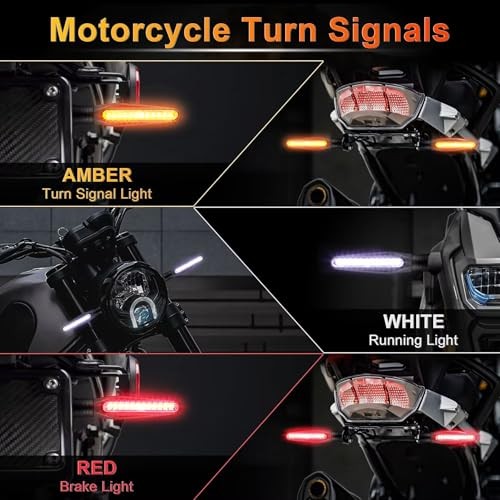 Motorcycle Turn Signals

AMBER
Turn Signal Light

WHITE
Running Light

RED
Brake Light