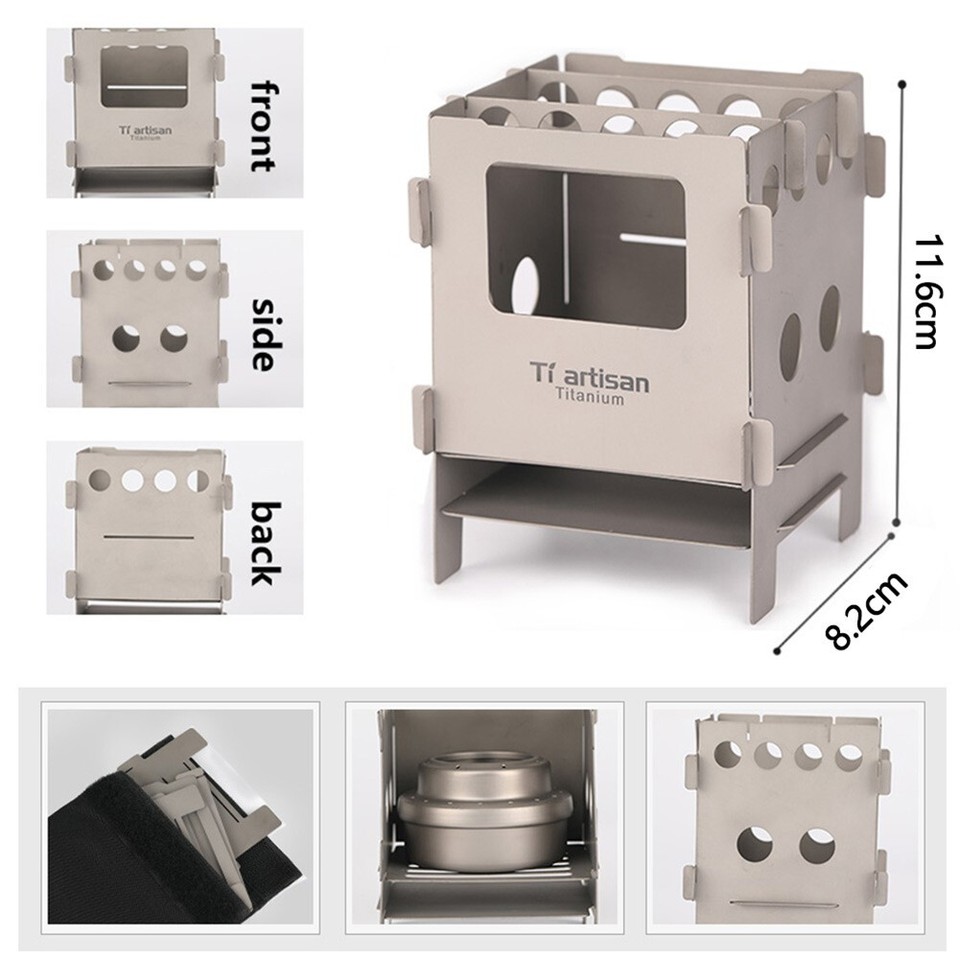 Ti artisan
Titanium

front

side

back

Ti artisan
Titanium

11.6cm

8.2cm