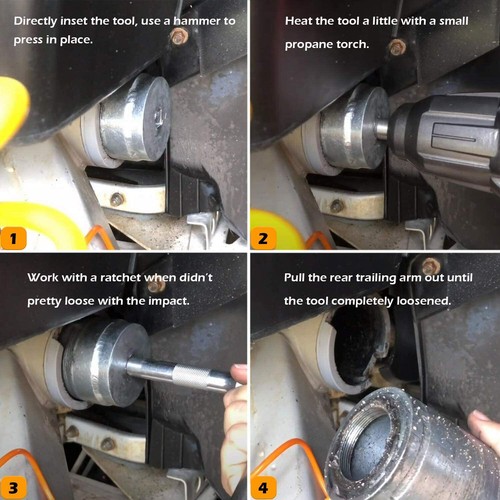 Directly inset the tool, use a hammer to press in place.

1

Heat the tool a little with a small propane torch.

2

Work with a ratchet when didn't pretty loose with the impact.

3

Pull the rear trailing arm out until the tool completely loosened.

4