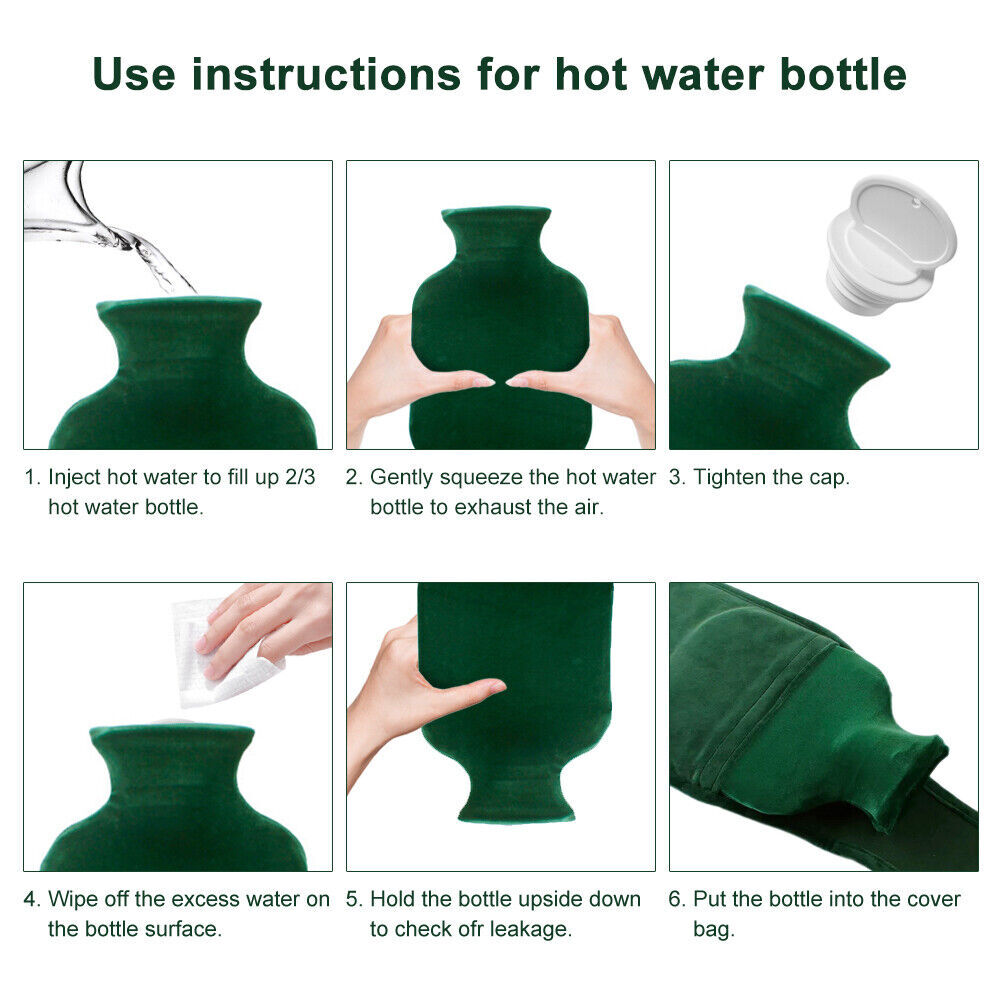 Use instructions for hot water bottle

1. Inject hot water to fill up 2/3 hot water bottle.

2. Gently squeeze the hot water bottle to exhaust the air.

3. Tighten the cap.

4. Wipe off the excess water on the bottle surface.

5. Hold the bottle upside down to check ofr leakage.

6. Put the bottle into the cover bag.