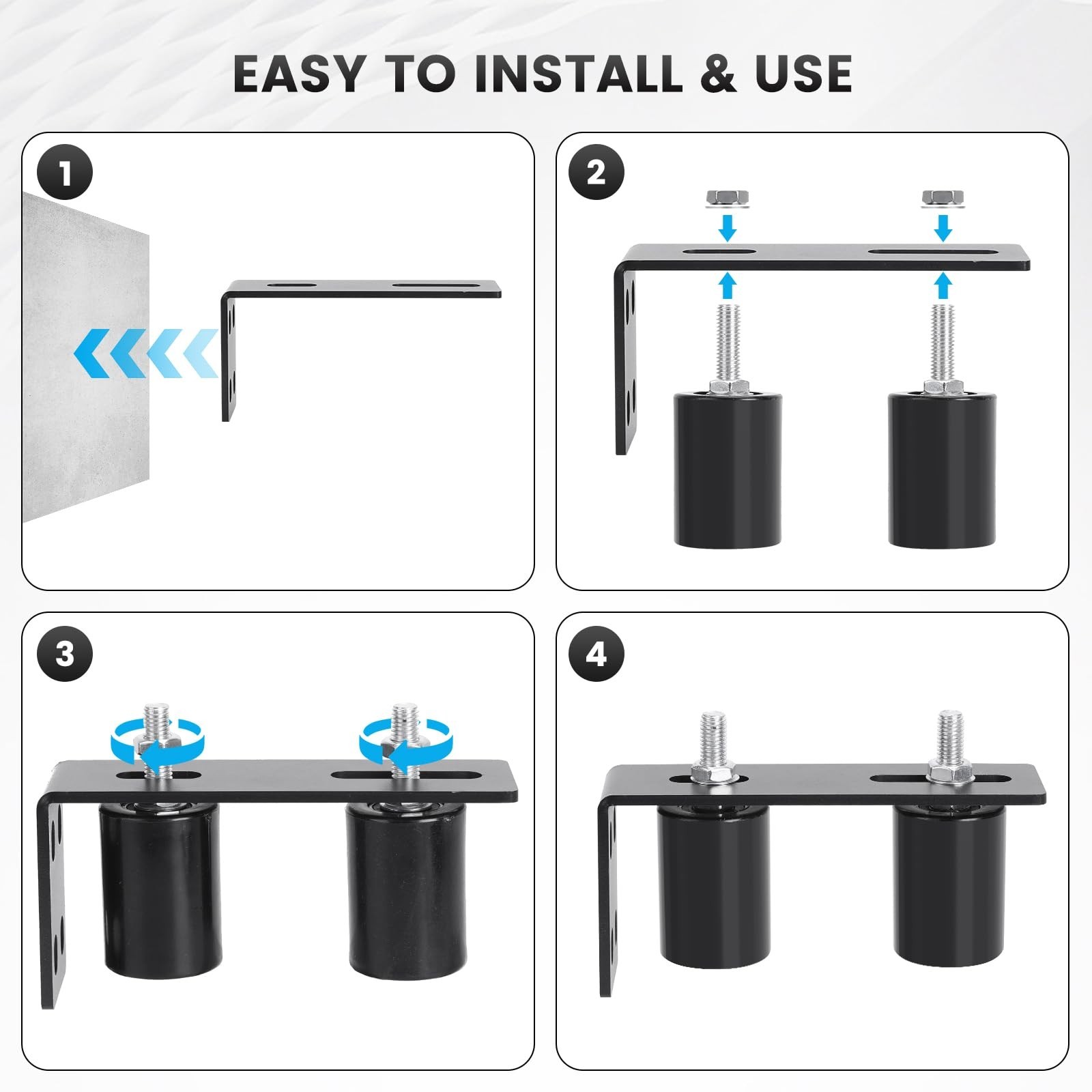 EASY TO INSTALL & USE

1

2

3

4