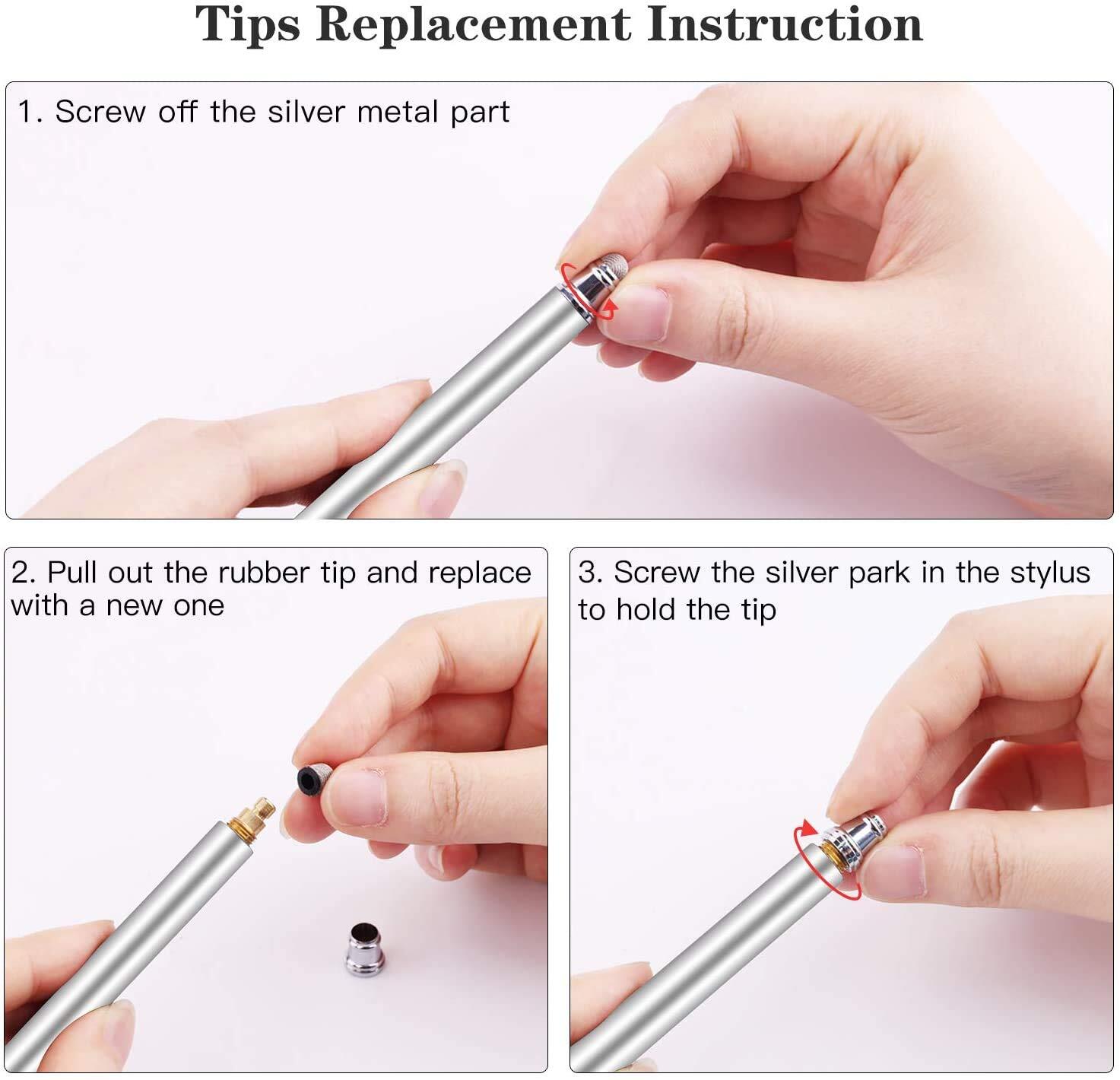 Tips Replacement Instruction

1. Screw off the silver metal part

2. Pull out the rubber tip and replace with a new one

3. Screw the silver park in the stylus to hold the tip