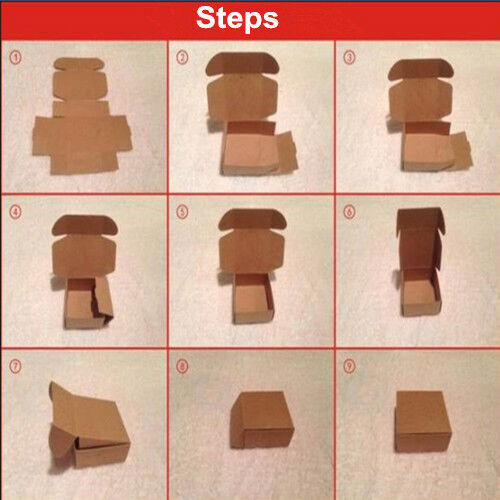 Steps

①

②

③

④

⑤

⑥

⑦

⑧

⑨