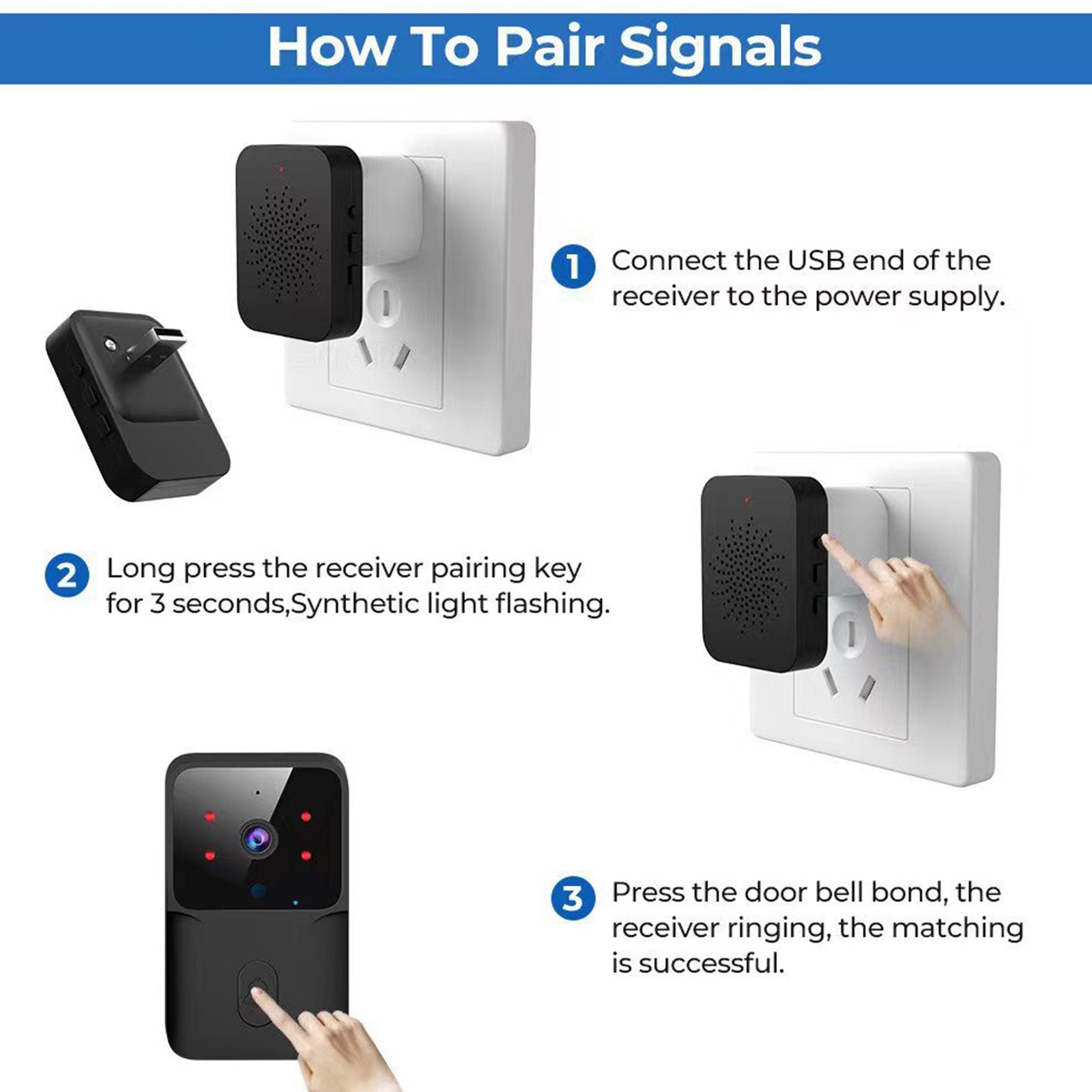 How To Pair Signals

1 Connect the USB end of the receiver to the power supply.

2 Long press the receiver pairing key for 3 seconds,Synthetic light flashing.

3 Press the door bell bond, the receiver ringing, the matching is successful.