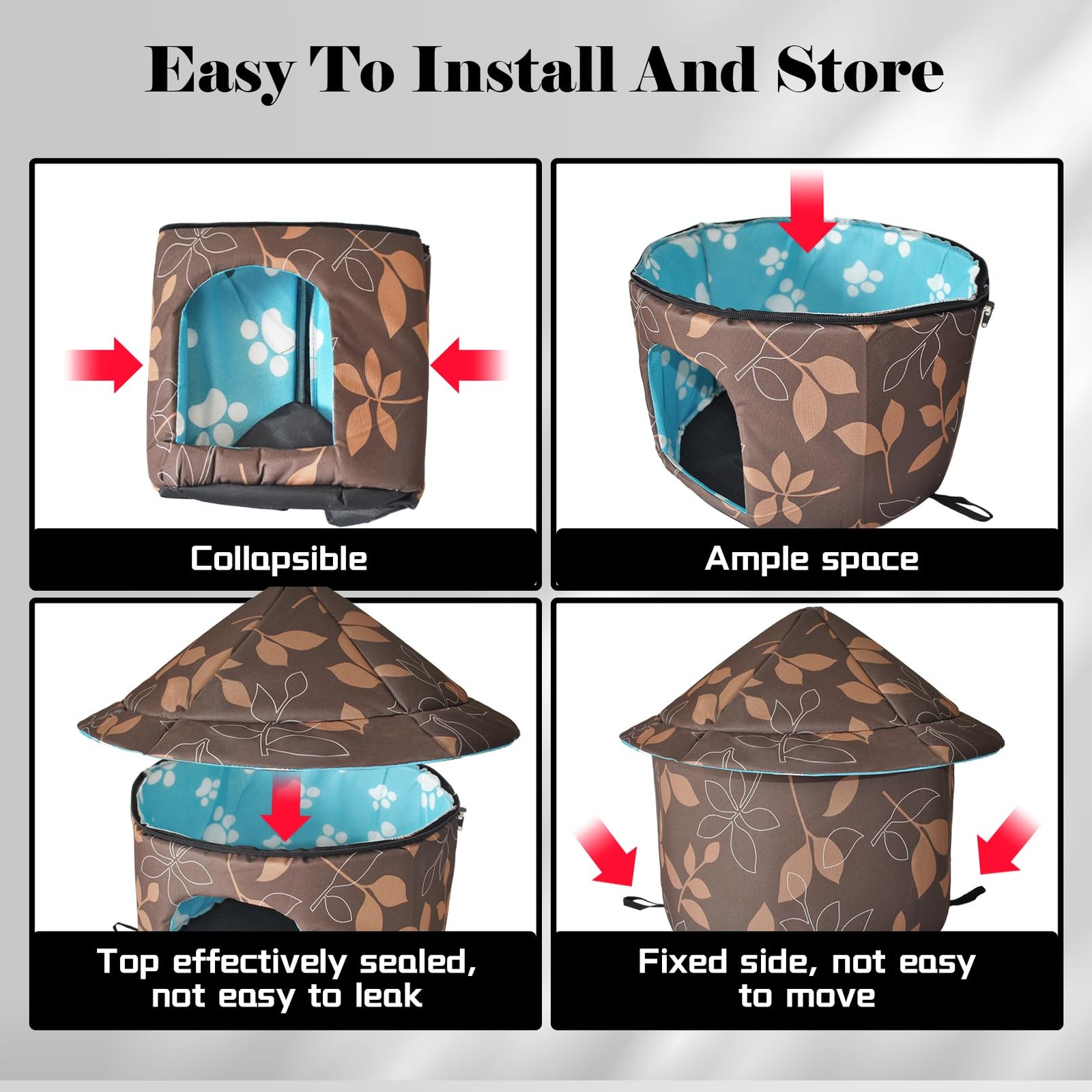 Easy To Install And Store

Collapsible

Ample space

Top effectively sealed, not easy to leak

Fixed side, not easy to move