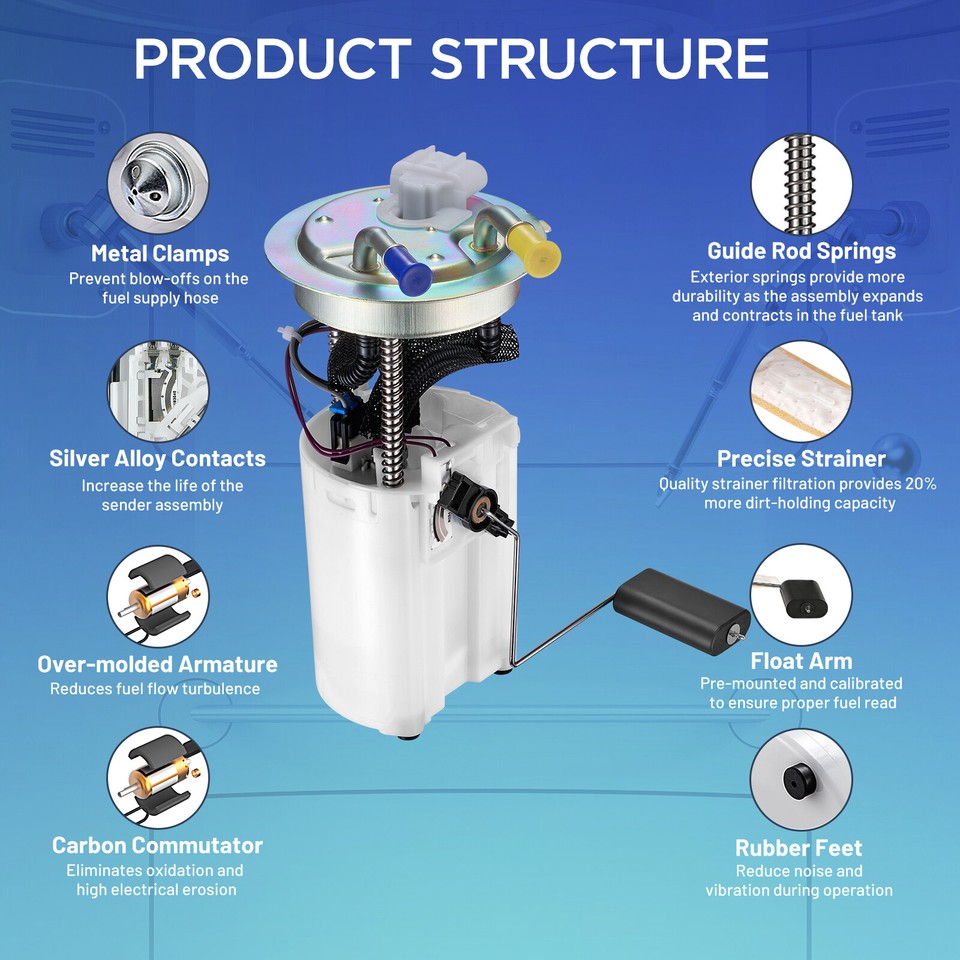 PRODUCT STRUCTURE

Metal Clamps
Prevent blow-offs on the fuel supply hose

Silver Alloy Contacts
Increase the life of the sender assembly

Over-molded Armature
Reduces fuel flow turbulence

Carbon Commutator
Eliminates oxidation and high electrical erosion

Guide Rod Springs
Exterior springs provide more durability as the assembly expands and contracts in the fuel tank

Precise Strainer
Quality strainer filtration provides 20% more dirt-holding capacity

Float Arm
Pre-mounted and calibrated to ensure proper fuel read

Rubber Feet
Reduce noise and vibration during operation