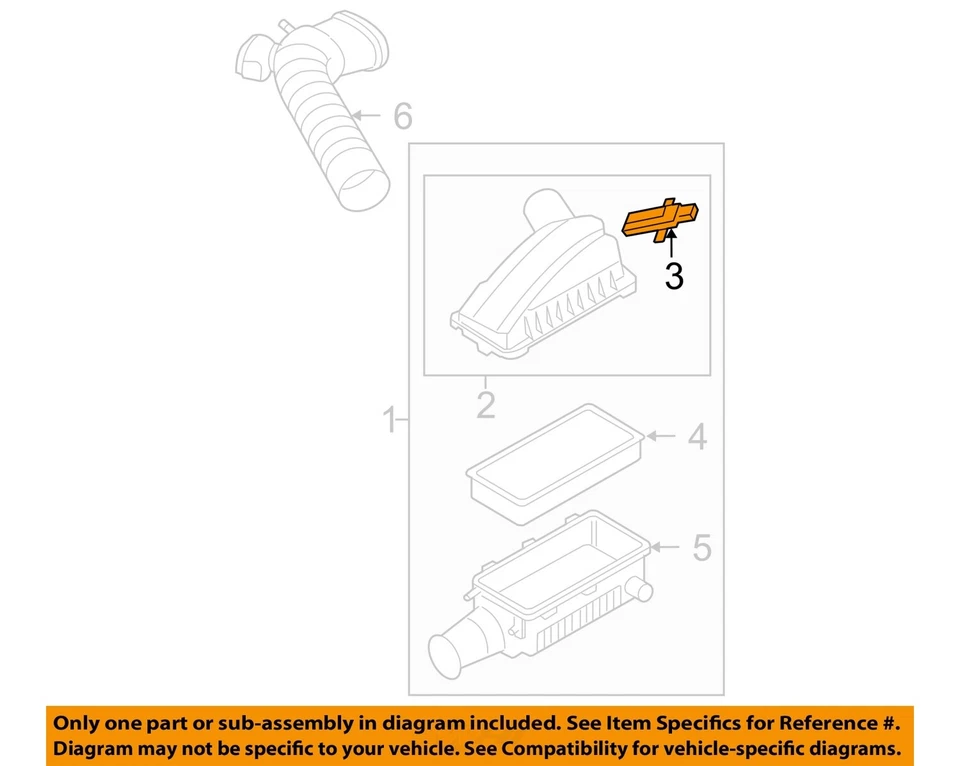 6

3

2

1

4

5

Only one part or sub-assembly in diagram included. See Item Specifics for Reference #. Diagram may not be specific to your vehicle. See Compatibility for vehicle-specific diagrams.