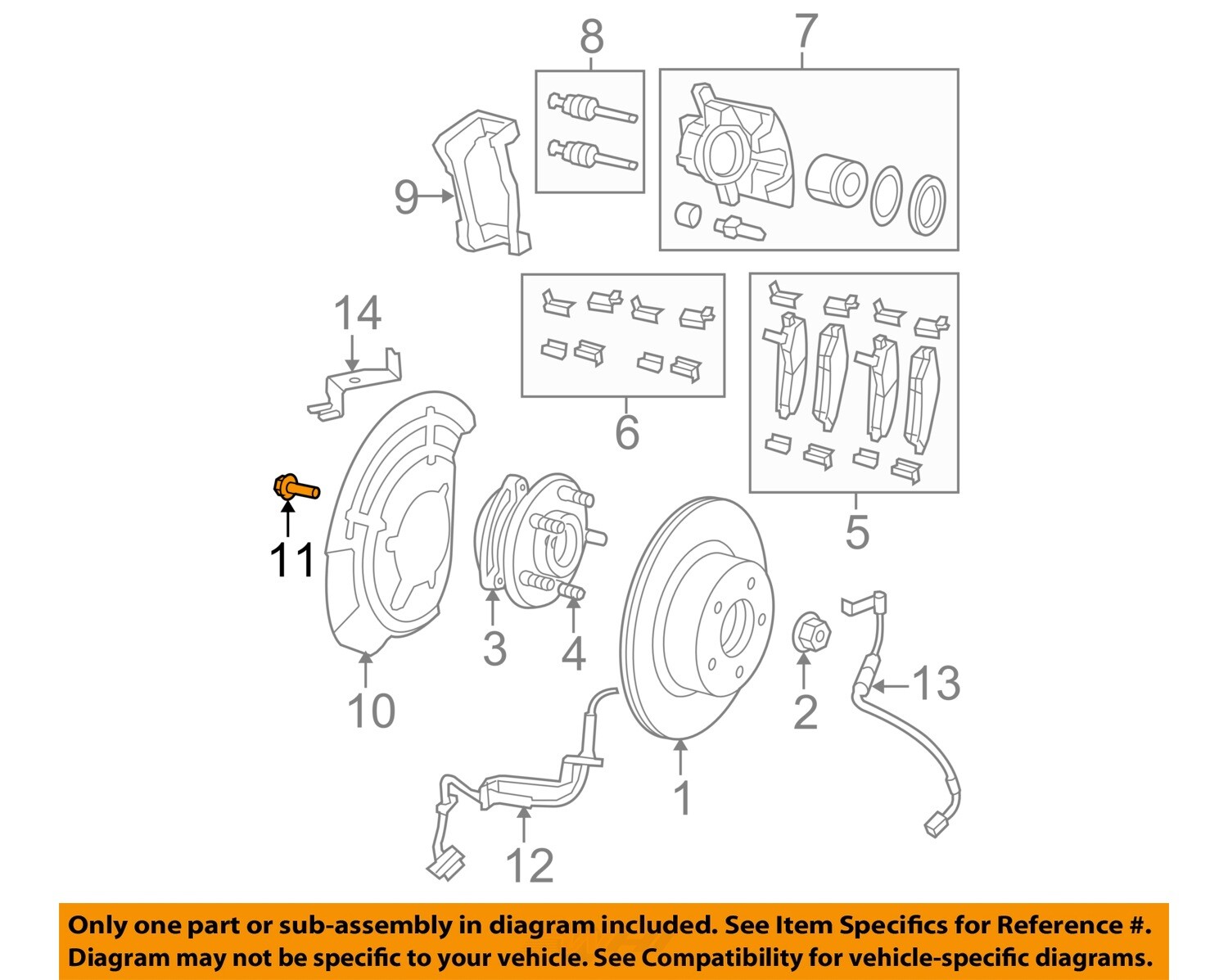 8
7
9
14
6
5
11
3
4
10
2
13
1
12

Only one part or sub-assembly in diagram included. See Item Specifics for Reference #.
Diagram may not be specific to your vehicle. See Compatibility for vehicle-specific diagrams.