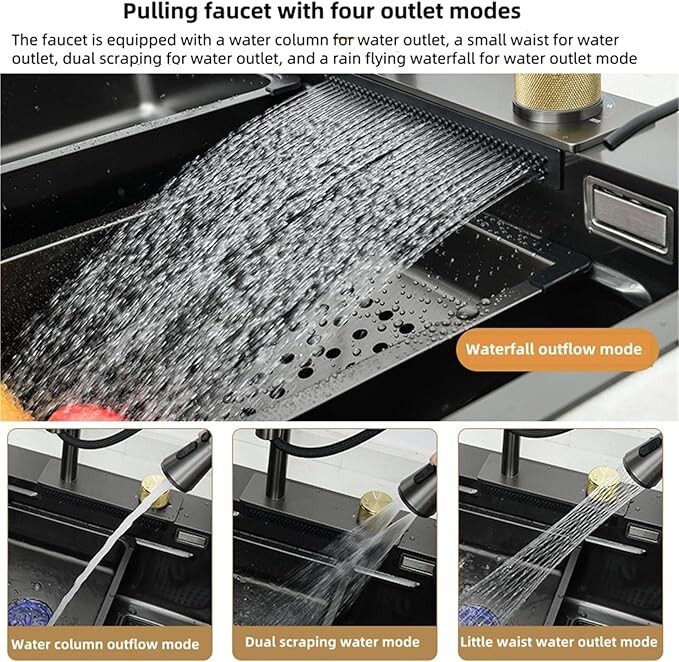 Pulling faucet with four outlet modes

The faucet is equipped with a water column for water outlet, a small waist for water outlet, dual scraping for water outlet, and a rain flying waterfall for water outlet mode

Waterfall outflow mode

Water column outflow mode

Dual scraping water mode

Little waist water outlet mode