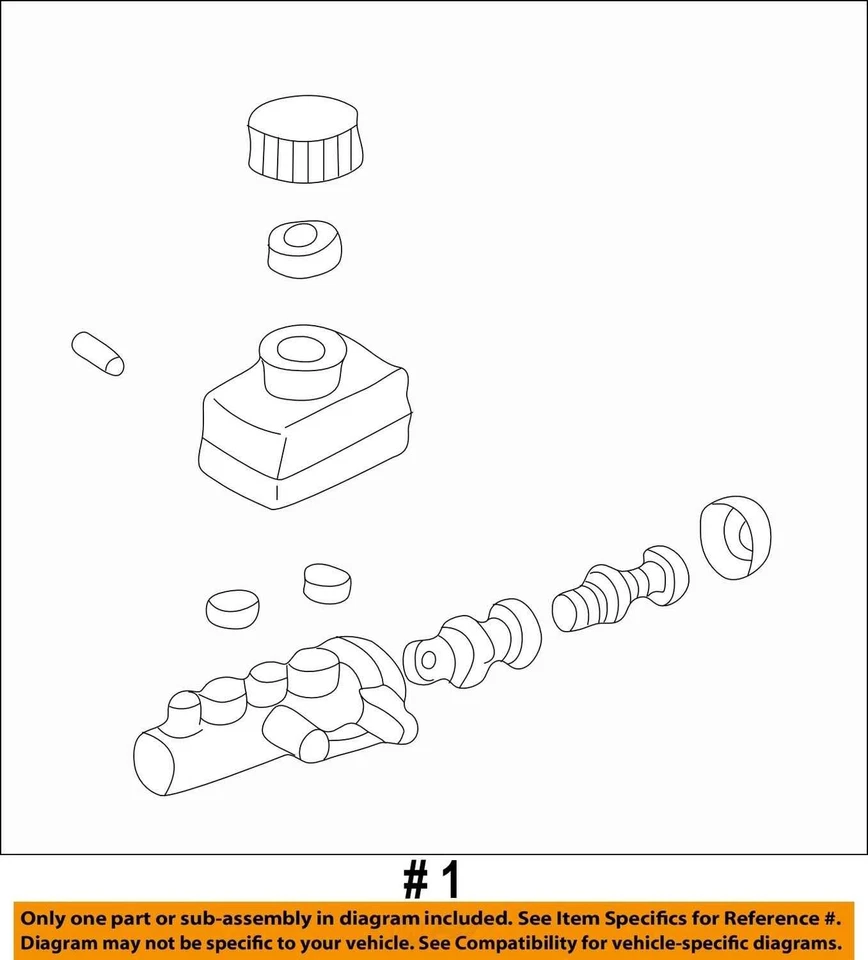 # 1

Only one part or sub-assembly in diagram included. See Item Specifics for Reference #.
Diagram may not be specific to your vehicle. See Compatibility for vehicle-specific diagrams.