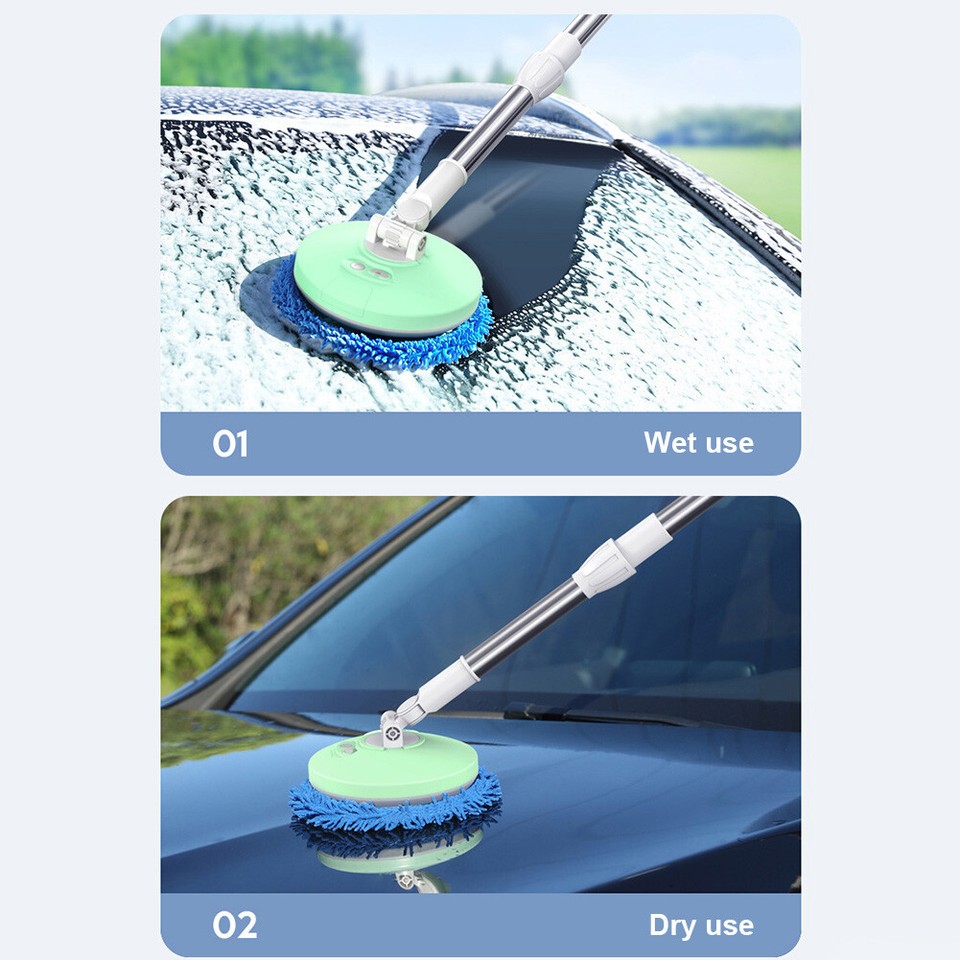 01 Wet use

02 Dry use