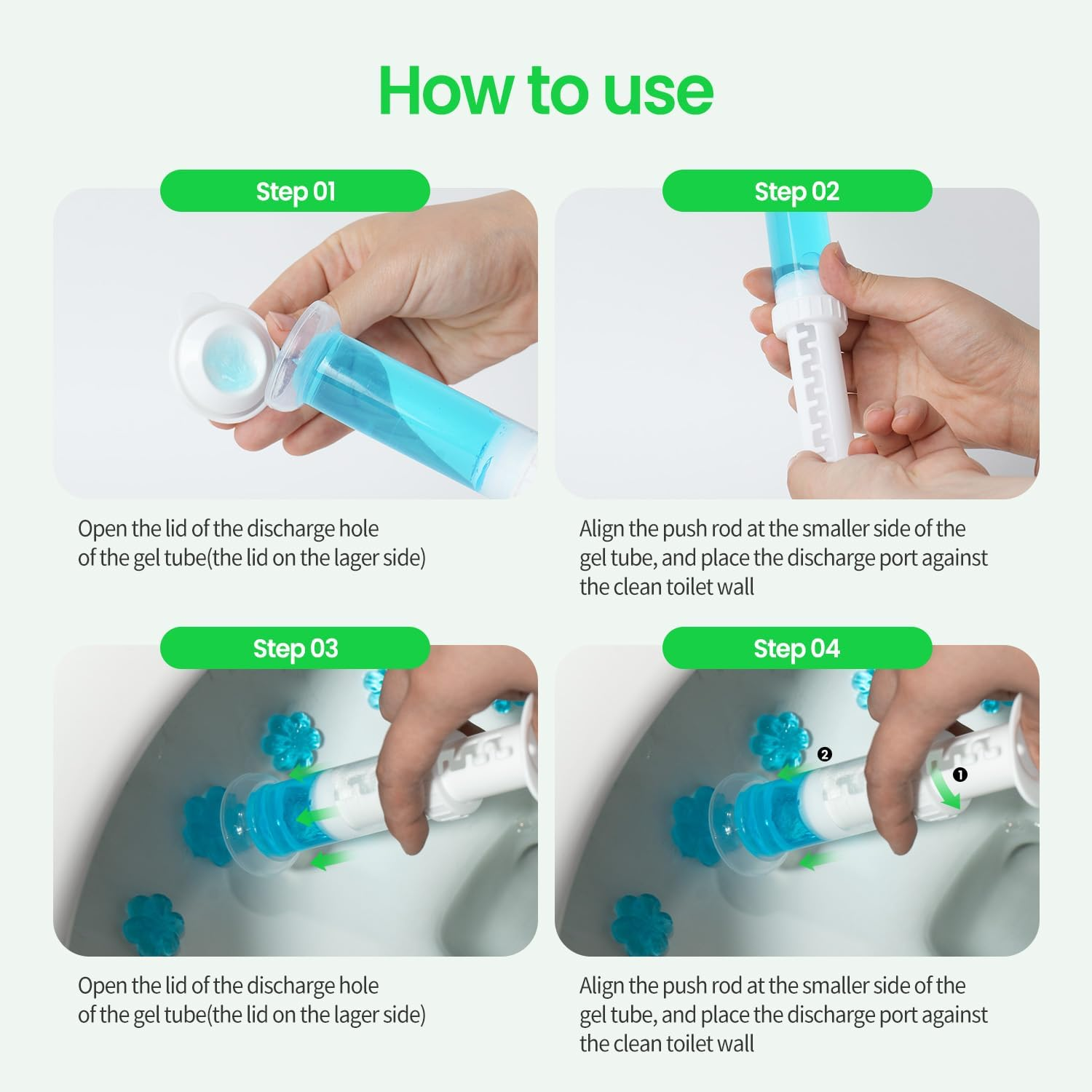 How to use

Step 01

Open the lid of the discharge hole of the gel tube(the lid on the lager side)

Step 02

Align the push rod at the smaller side of the gel tube, and place the discharge port against the clean toilet wall

Step 03

Open the lid of the discharge hole of the gel tube(the lid on the lager side)

Step 04

❷

❶

Align the push rod at the smaller side of the gel tube, and place the discharge port against the clean toilet wall