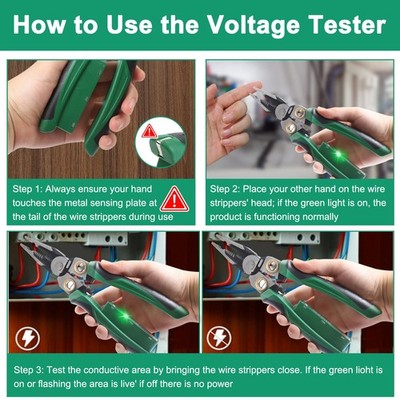 How to Use the Voltage Tester

Step 1: Always ensure your hand touches the metal sensing plate at the tail of the wire strippers during use

Step 2: Place your other hand on the wire strippers' head; if the green light is on, the product is functioning normally

Step 3: Test the conductive area by bringing the wire strippers close. If the green lioht is on or flashing the area is live' if off there is no power