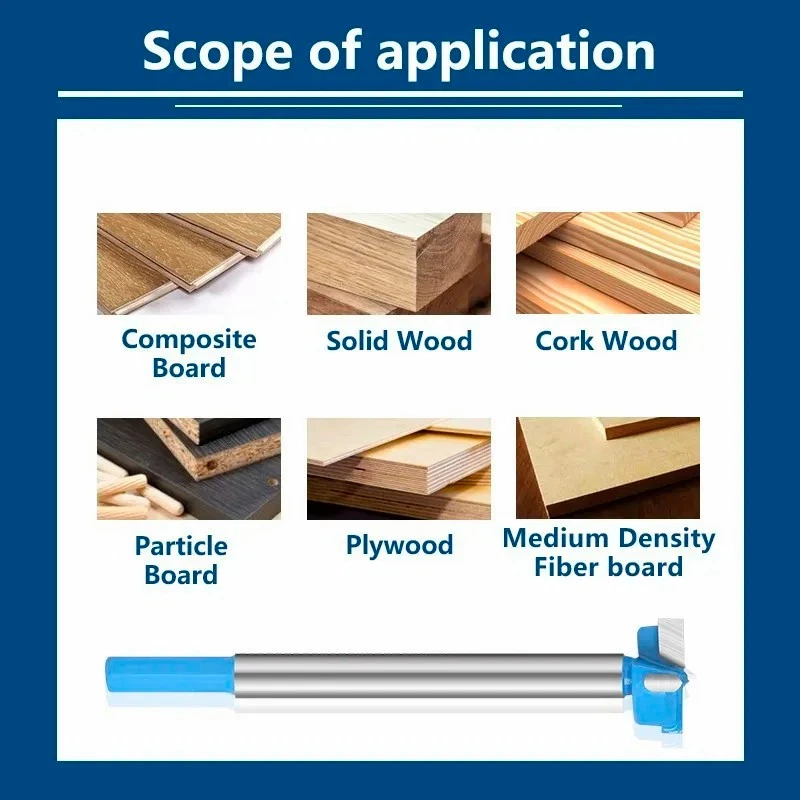 Scope of application

Composite Board

Solid Wood

Cork Wood

Particle Board

Plywood

Medium Density Fiber board