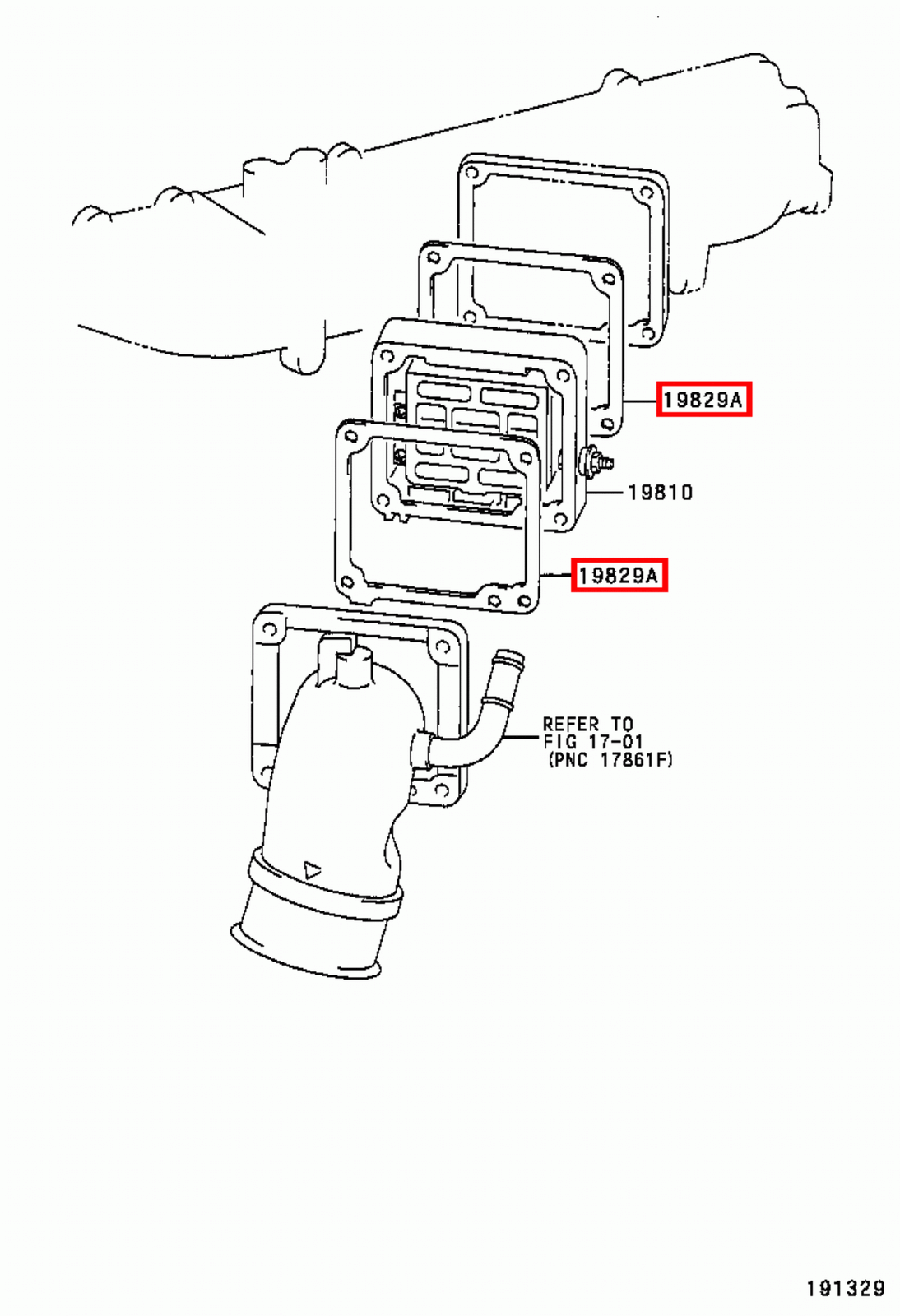 19829A

19810

19829A

REFER TO
FIG 17-01
(PNC 17861F)

191329