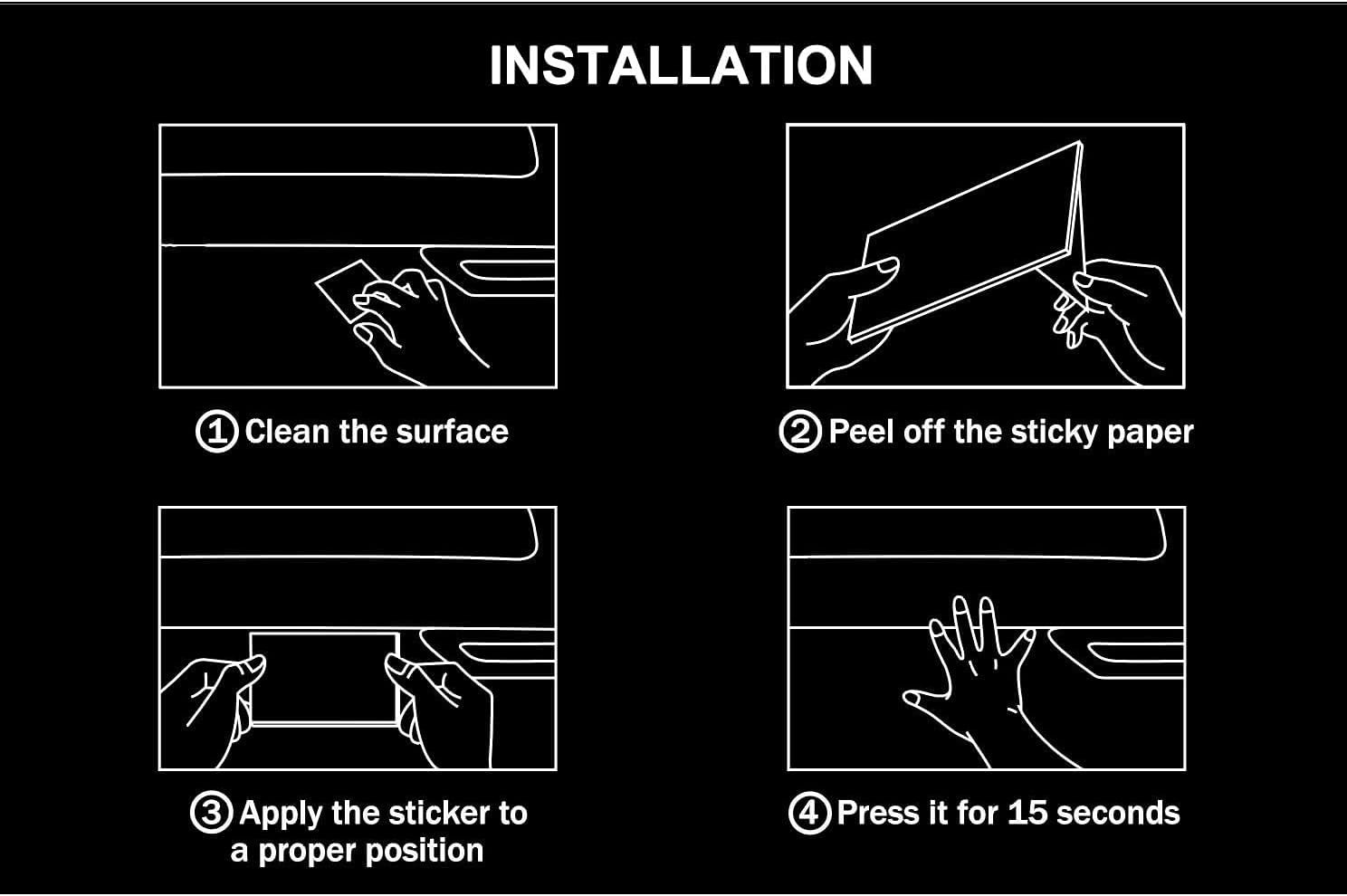 INSTALLATION

① Clean the surface

② Peel off the sticky paper

③ Apply the sticker to a proper position

④ Press it for 15 seconds