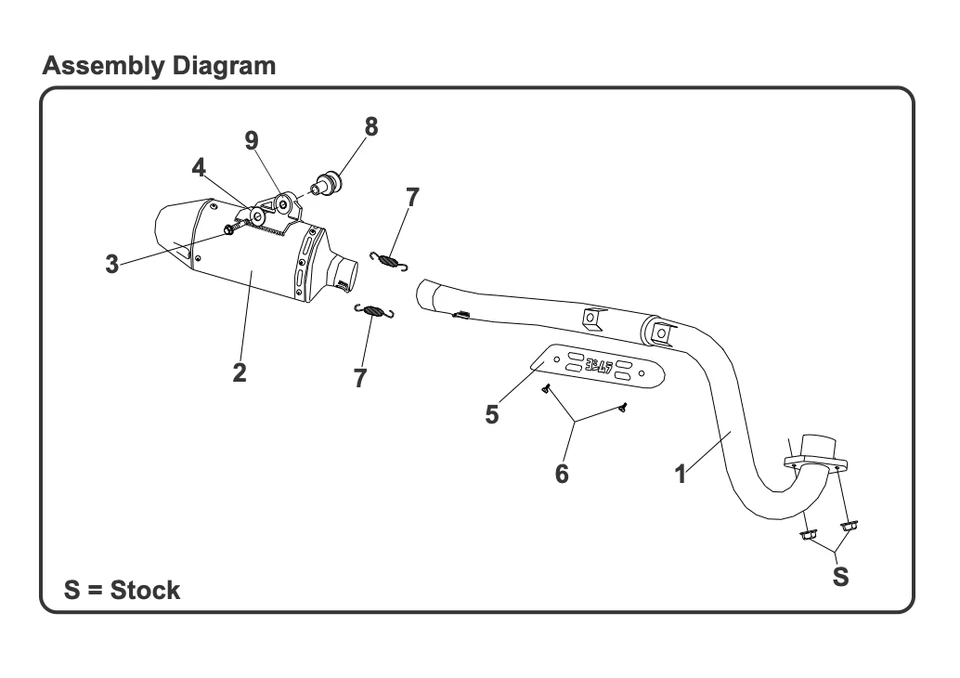 Assembly Diagram

9
8
4
7
3
2
7
5
6
1
S

S = Stock