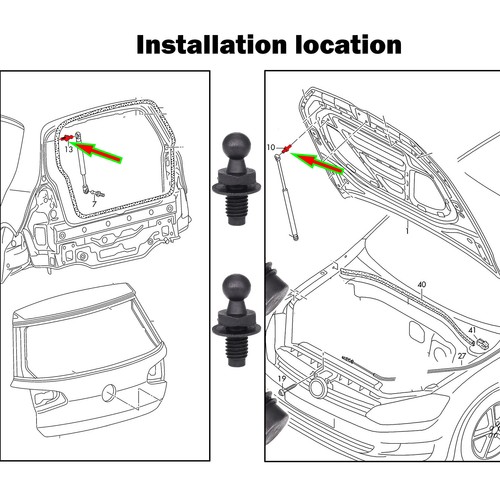 Installation location

13
7

10
1
40
41
27
19