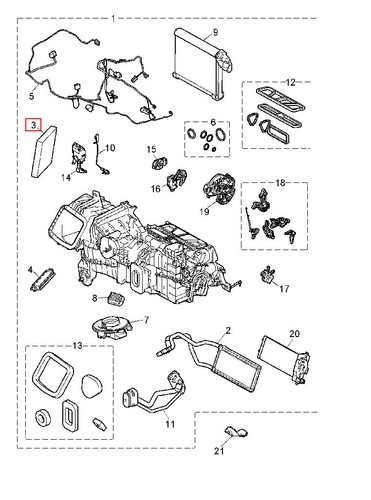 1
9
5
12
3
6
10
15
14
16
19
18
4
17
8
7
2
20
13
11
21