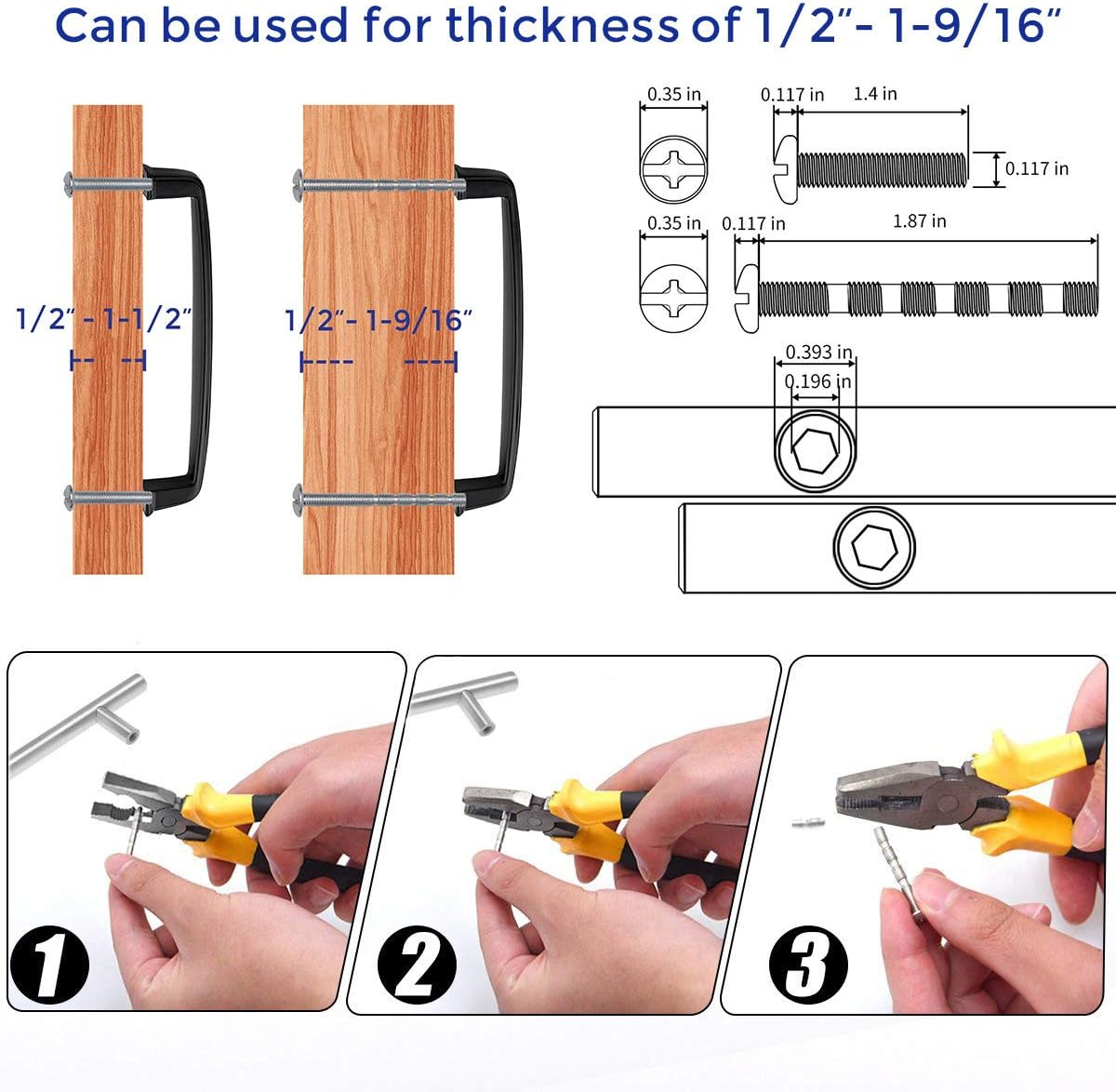 Can be used for thickness of 1/2"- 1-9/16"

1/2" - 1-1/2"

1/2"- 1-9/16"

0.35 in

0.117 in

1.4 in

0.117 in

0.35 in

0.117 in

1.87 in

0.393 in

0.196 in

1

2

3