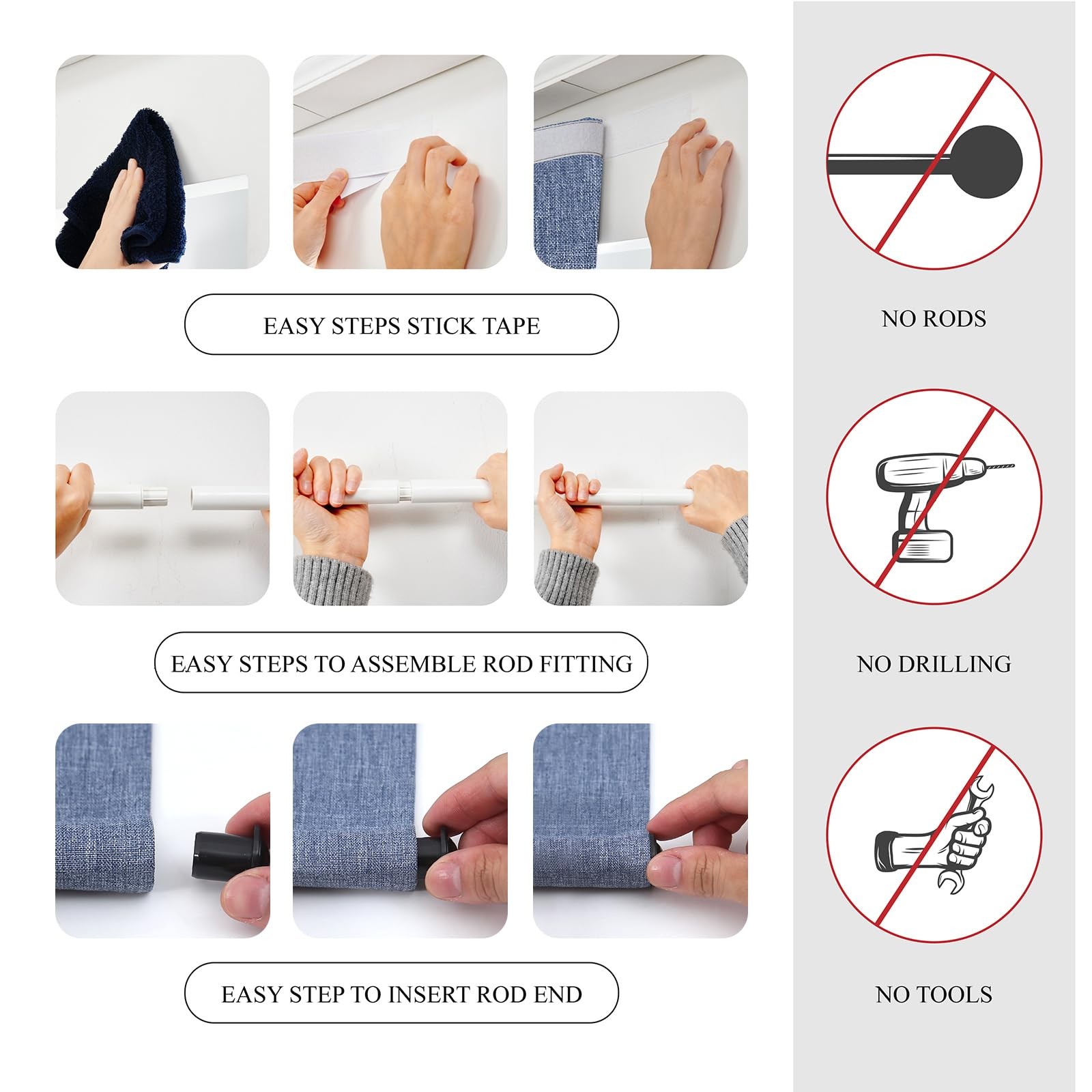 EASY STEPS STICK TAPE

EASY STEPS TO ASSEMBLE ROD FITTING

EASY STEP TO INSERT ROD END

NO RODS

NO DRILLING

NO TOOLS