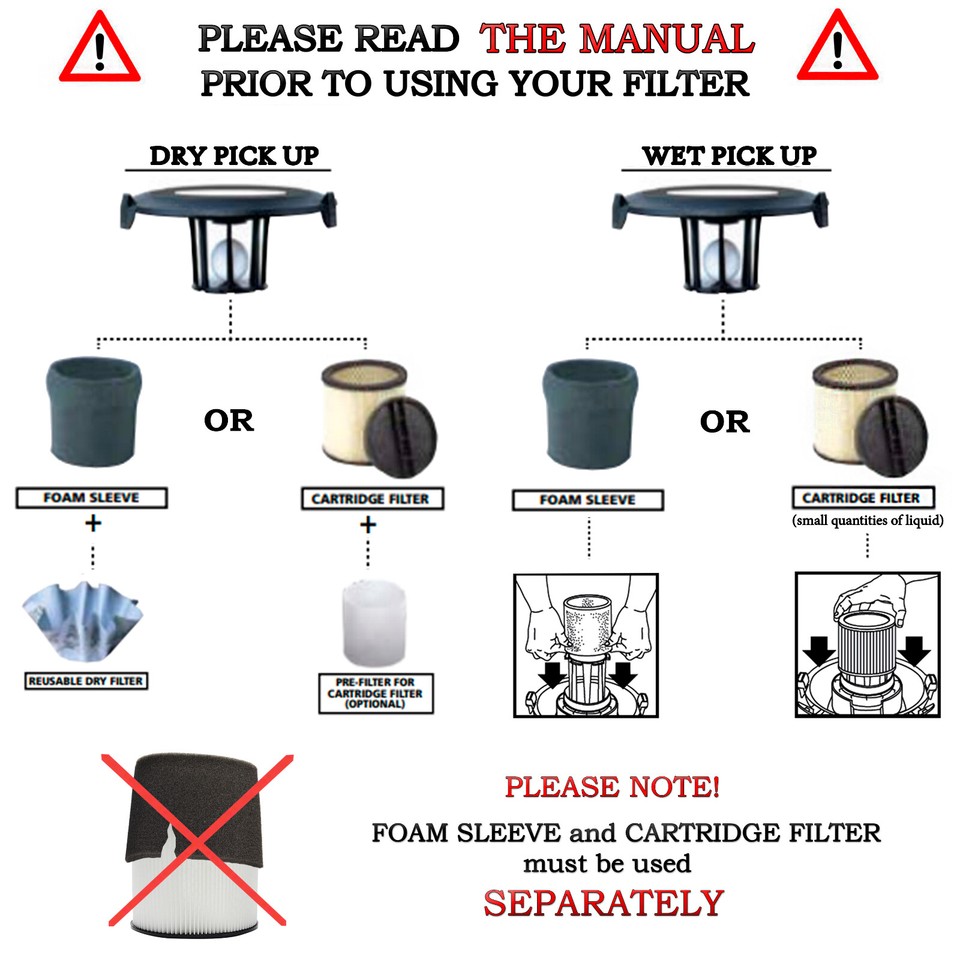 PLEASE READ THE MANUAL PRIOR TO USING YOUR FILTER

DRY PICK UP

FOAM SLEEVE

+

REUSABLE DRY FILTER

OR

CARTRIDGE FILTER

+

PRE-FILTER FOR CARTRIDGE FILTER (OPTIONAL)

WET PICK UP

FOAM SLEEVE

OR

CARTRIDGE FILTER
(small quantities of liquid)

PLEASE NOTE!
FOAM SLEEVE and CARTRIDGE FILTER must be used
SEPARATELY