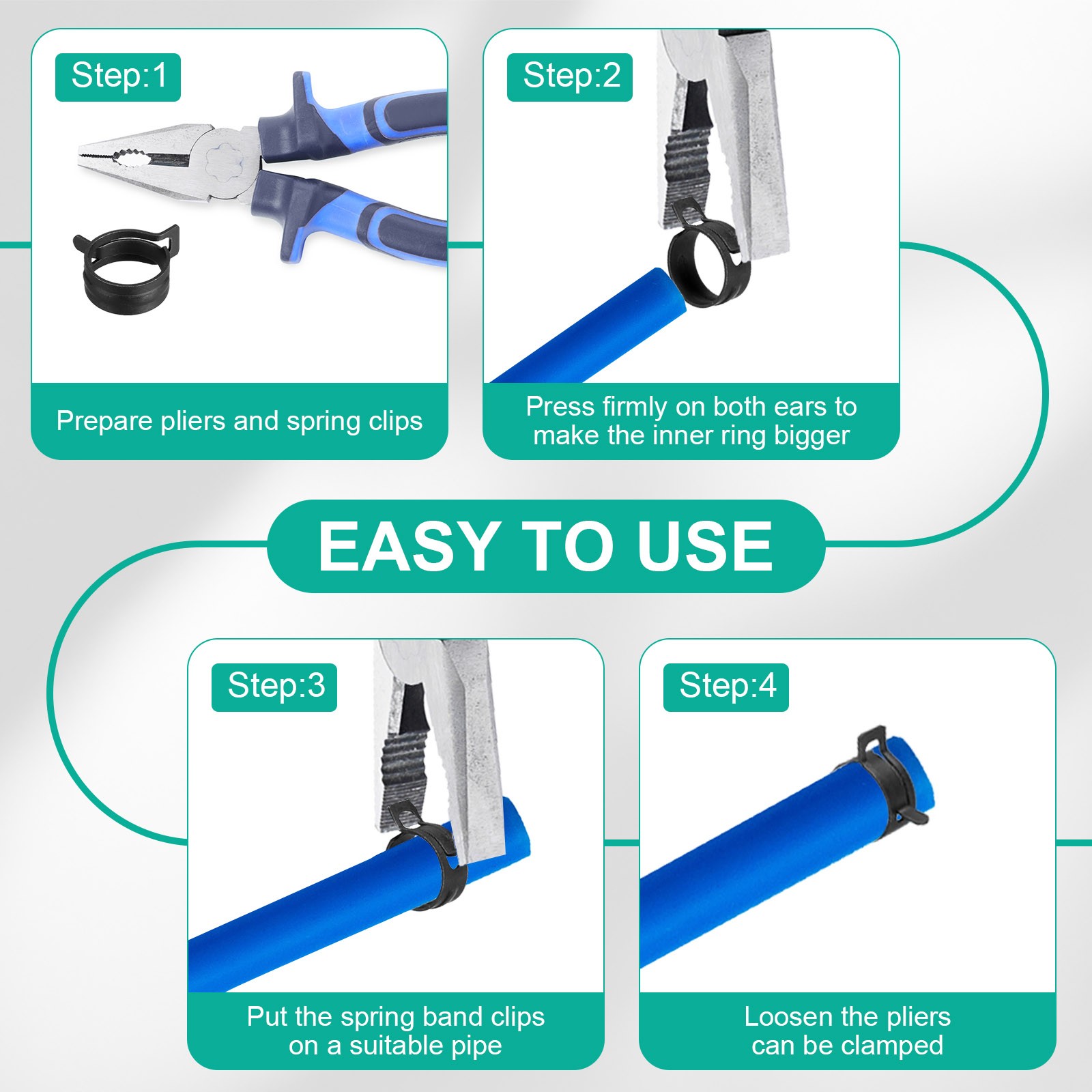 Step:1

Prepare pliers and spring clips

Step:2

Press firmly on both ears to make the inner ring bigger

EASY TO USE

Step:3

Put the spring band clips on a suitable pipe

Step:4

Loosen the pliers can be clamped