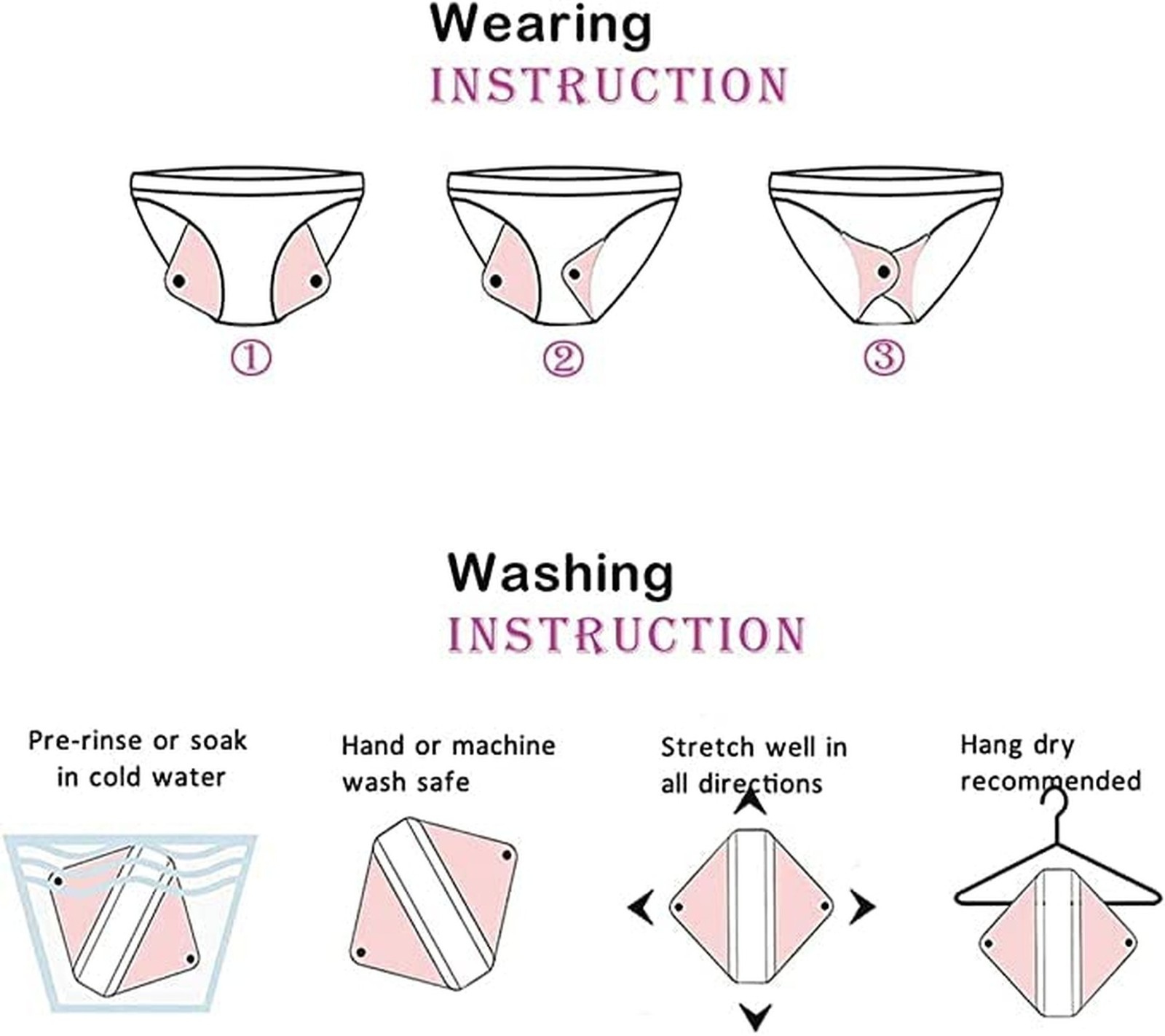 Wearing
INSTRUCTION

①

②

③

Washing
INSTRUCTION

Pre-rinse or soak in cold water

Hand or machine wash safe

Stretch well in all directions

Hang dry recommended