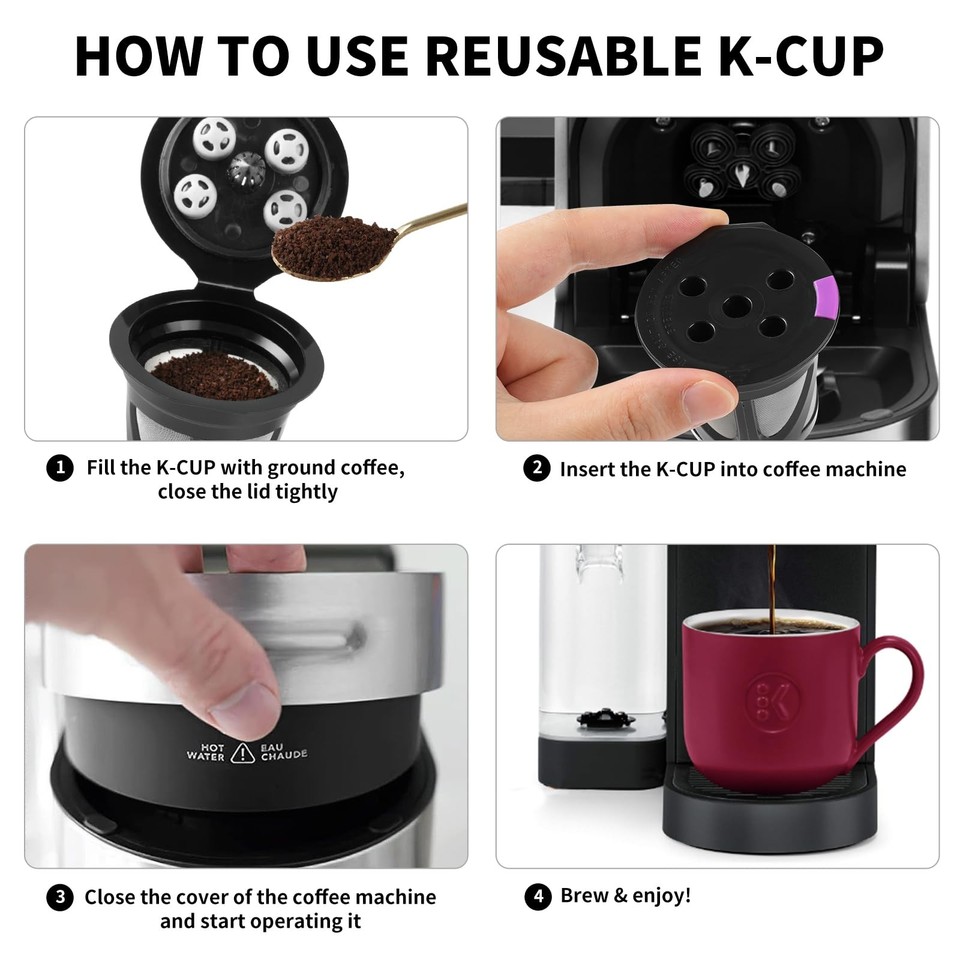 HOW TO USE REUSABLE K-CUP

1 Fill the K-CUP with ground coffee, close the lid tightly

2 Insert the K-CUP into coffee machine

HOT WATER EAU CHAUDE

3 Close the cover of the coffee machine and start operating it

K

4 Brew & enjoy!