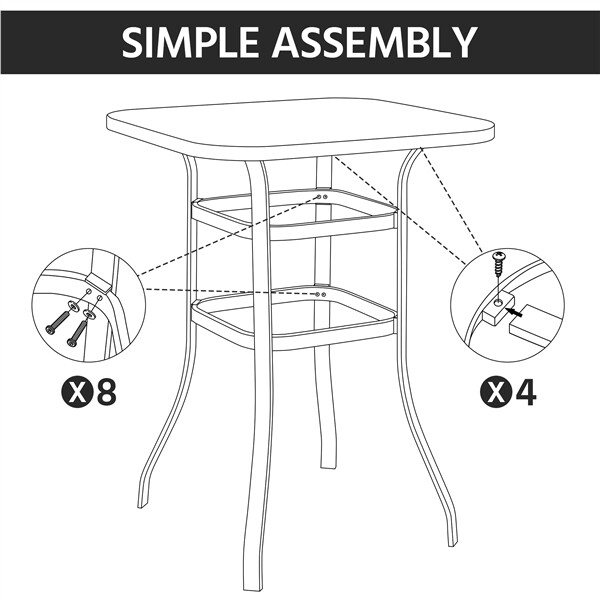 SIMPLE ASSEMBLY

X8

X4