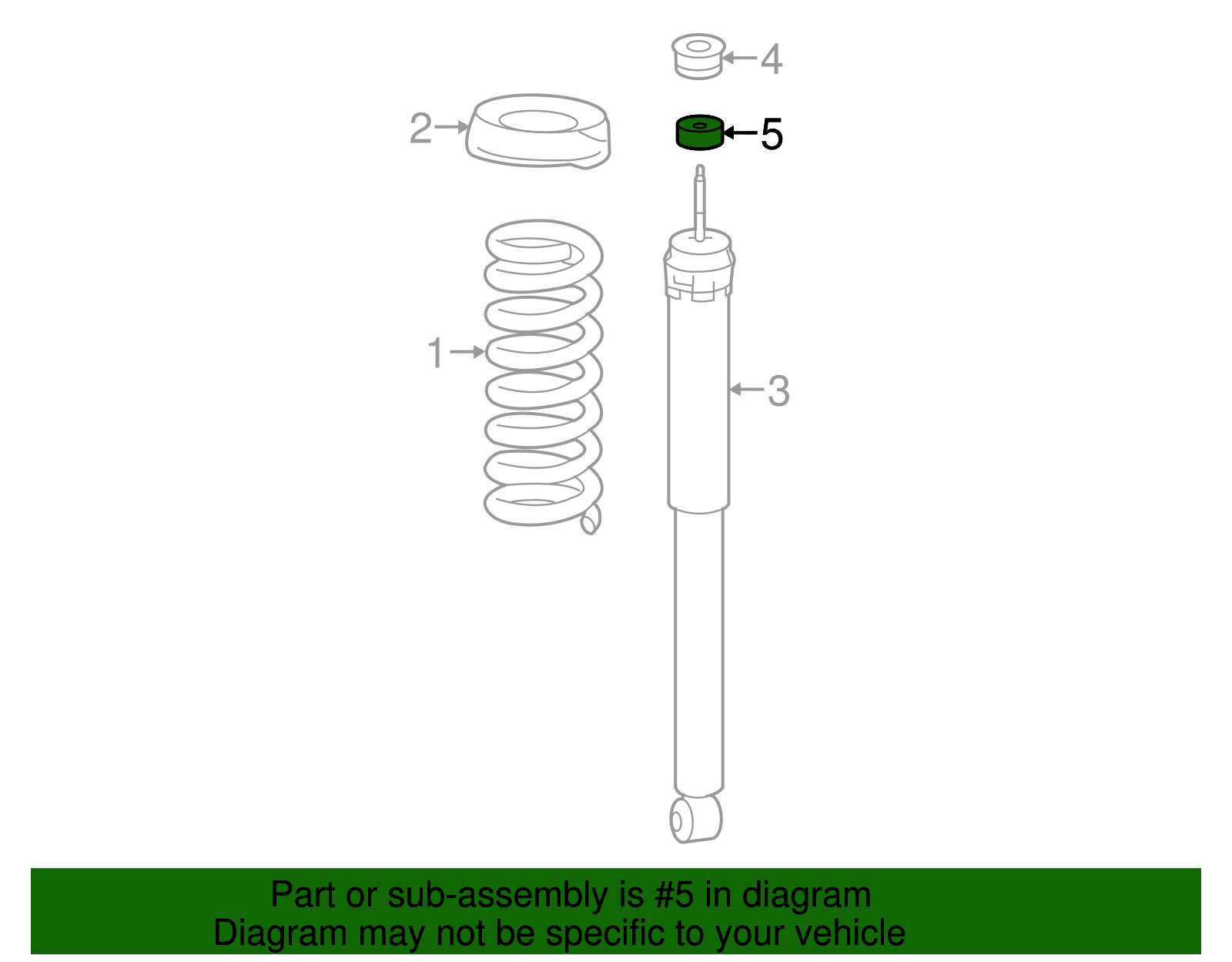 4
2
5
1
3
Part or sub-assembly is #5 in diagram
Diagram may not be specific to your vehicle