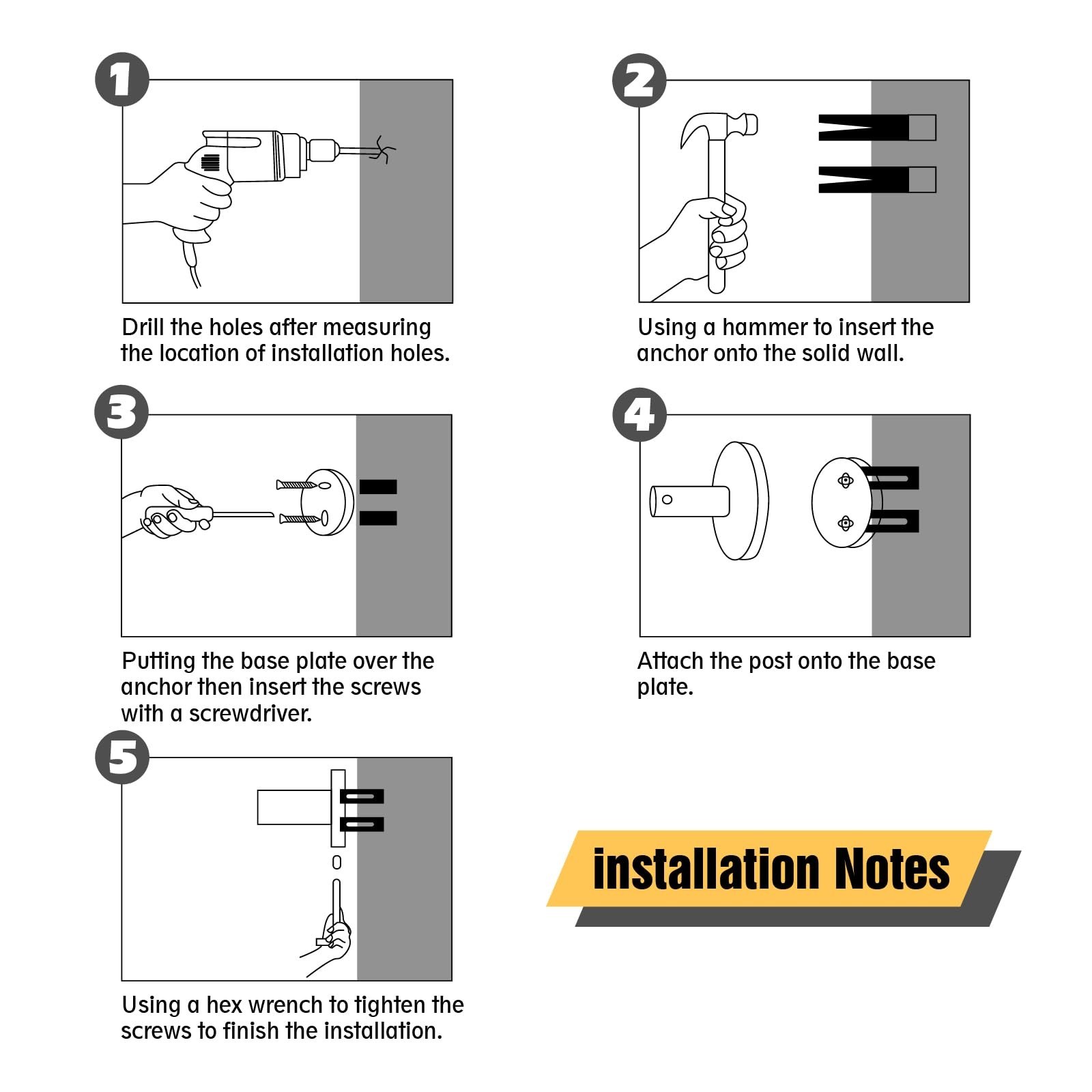 1

Drill the holes after measuring the location of installation holes.

2

Using a hammer to insert the anchor onto the solid wall.

3

Putting the base plate over the anchor then insert the screws with a screwdriver.

4

Attach the post onto the base plate.

5

Using a hex wrench to tighten the screws to finish the installation.

installation Notes