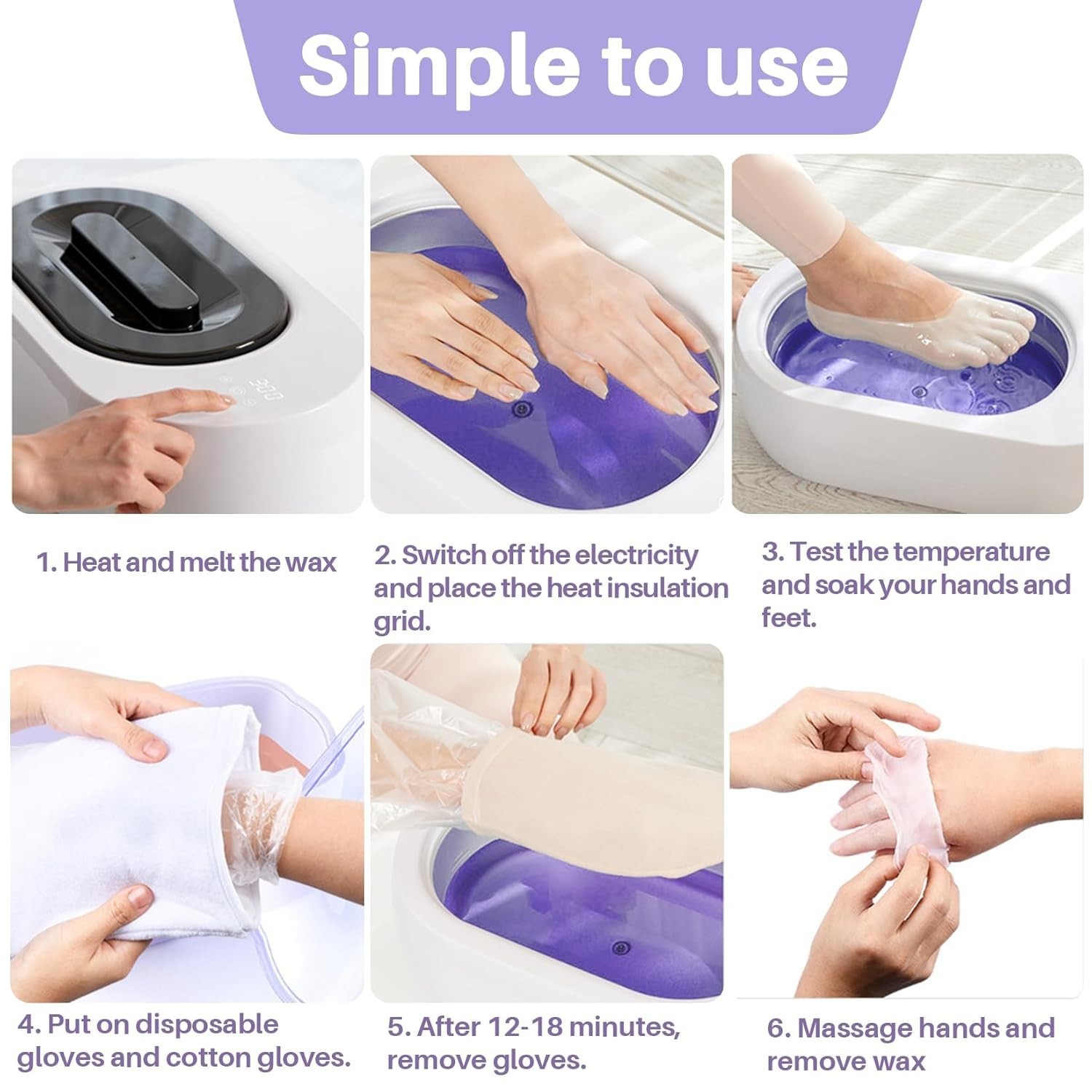 Simple to use

1. Heat and melt the wax

2. Switch off the electricity and place the heat insulation grid.

3. Test the temperature and soak your hands and feet.

4. Put on disposable gloves and cotton gloves.

5. After 12-18 minutes, remove gloves.

6. Massage hands and remove wax