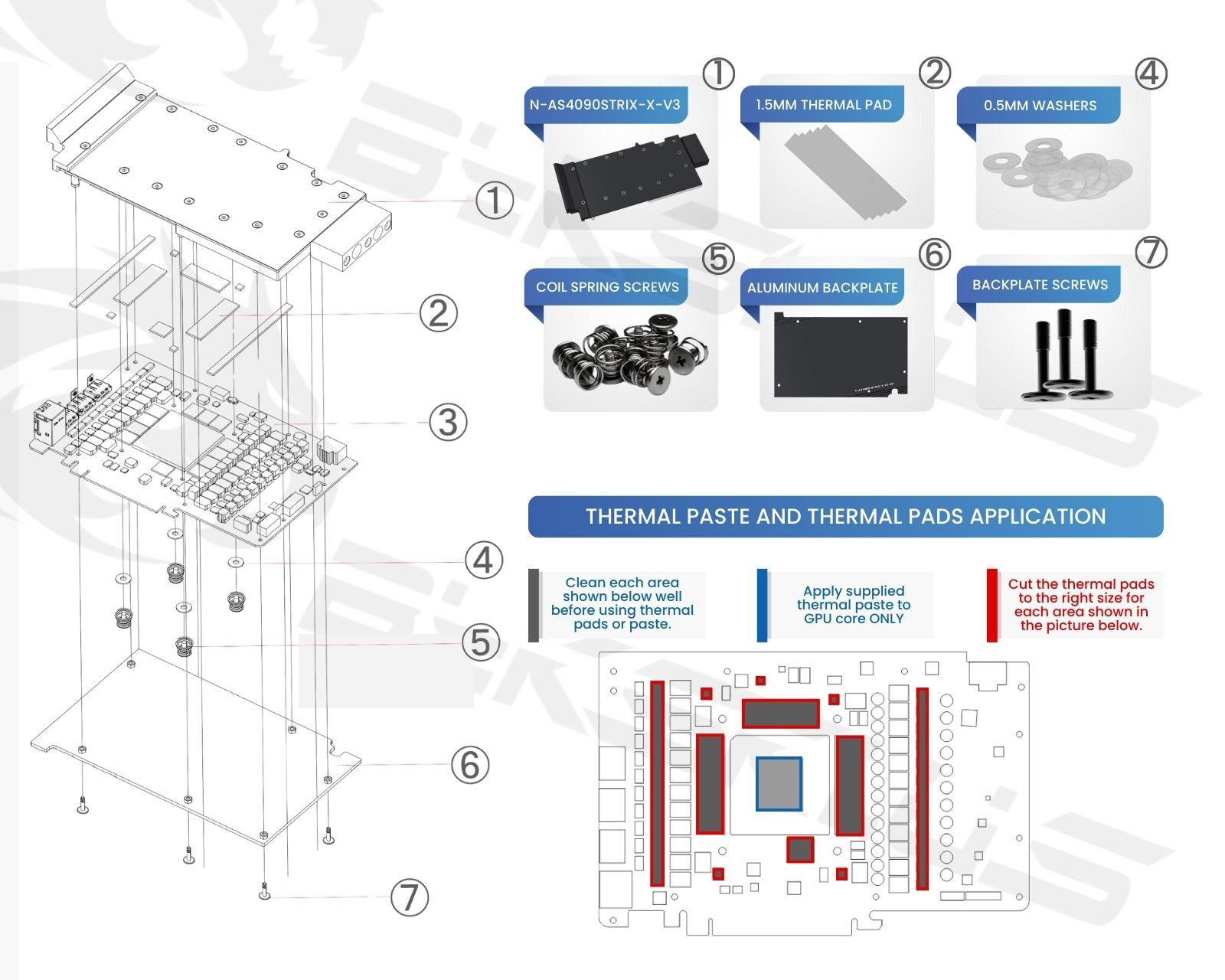 ①
②
③
④
⑤
⑥
⑦

① N-AS4090STRIX-X-V3

② 1.5MM THERMAL PAD

④ 0.5MM WASHERS

⑤ COIL SPRING SCREWS

⑥ ALUMINUM BACKPLATE

⑦ BACKPLATE SCREWS

THERMAL PASTE AND THERMAL PADS APPLICATION

Clean each area shown below well before using thermal pads or paste.

Apply supplied thermal paste to GPU core ONLY

Cut the thermal pads to the right size for each area shown in the picture below.