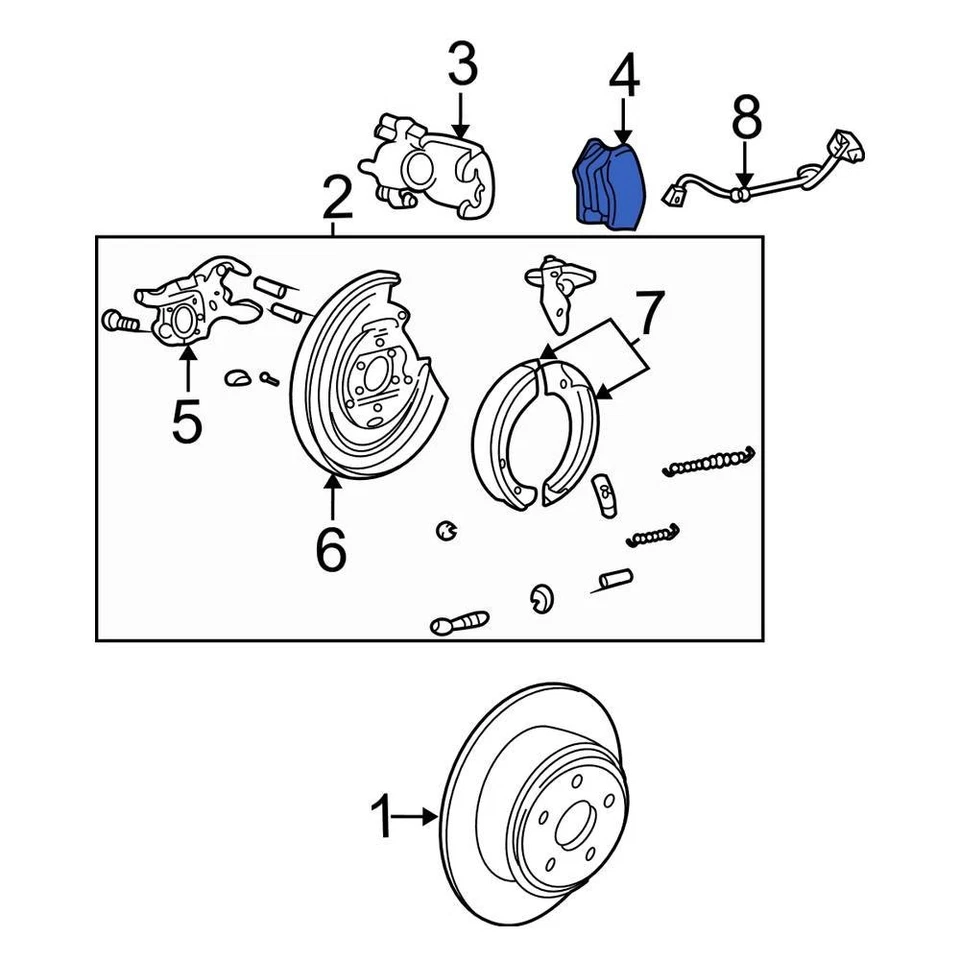 3
4
8
2
7
5
6
1