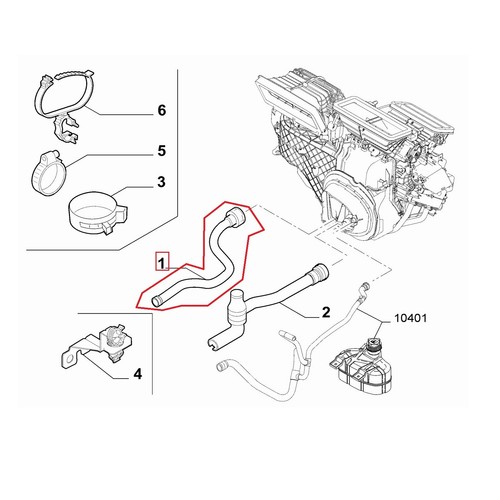 6
5
3
1
2
10401
4