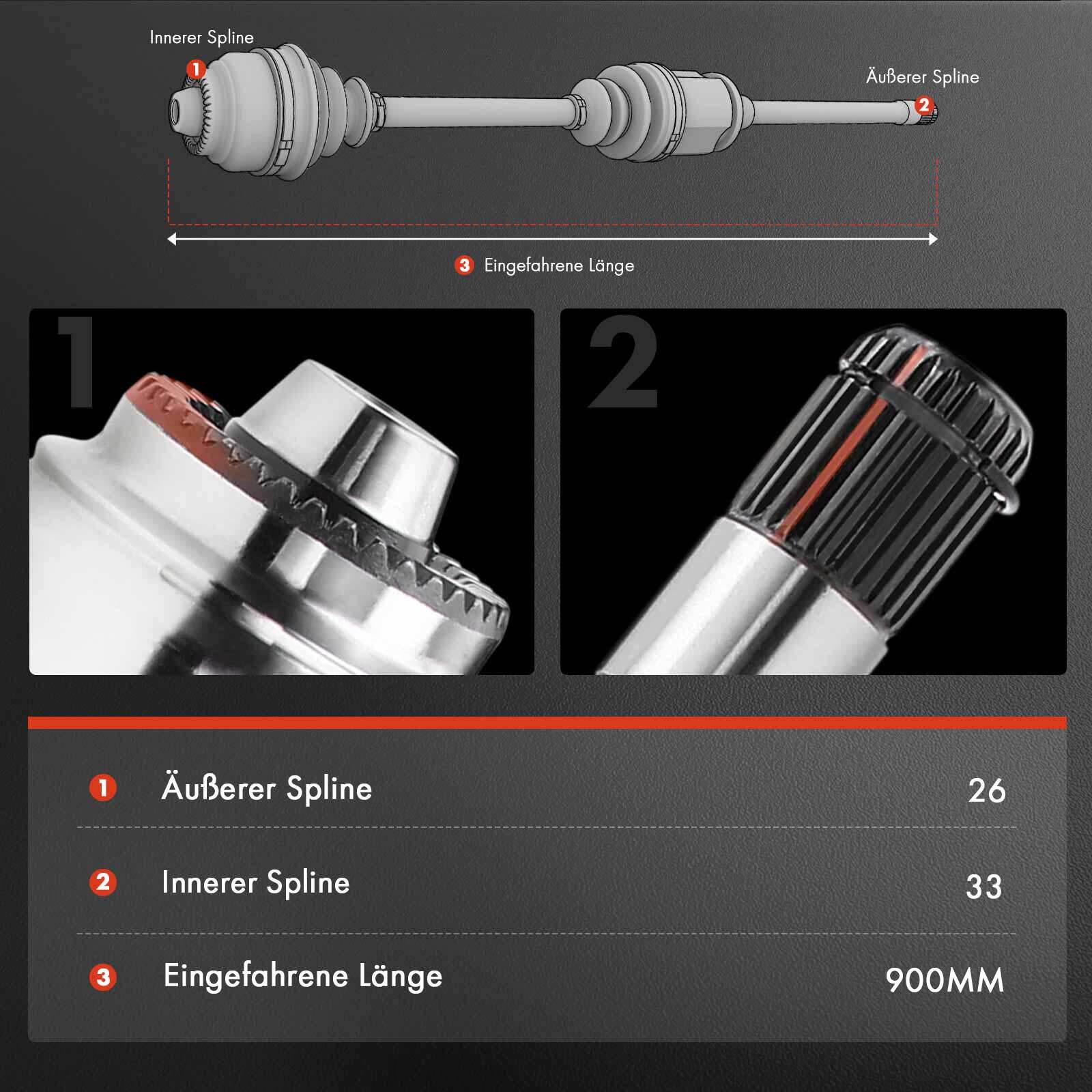 Innerer Spline
1
Äußerer Spline
2
3 Eingefahrene Länge

1

2

| | | |
|---|---|---|
| 1 | Äußerer Spline | 26 |
| 2 | Innerer Spline | 33 |
| 3 | Eingefahrene Länge | 900MM |