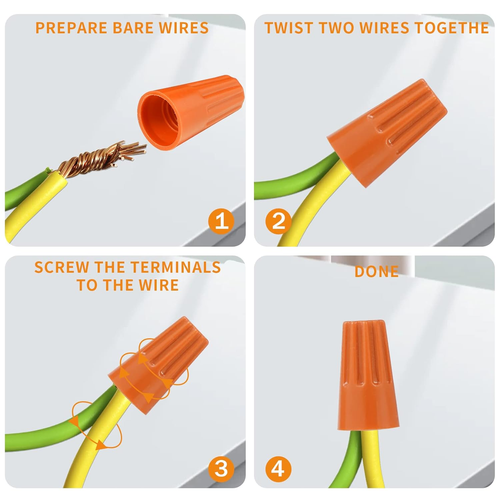 PREPARE BARE WIRES

1

TWIST TWO WIRES TOGETHE

2

SCREW THE TERMINALS TO THE WIRE

3

DONE

4