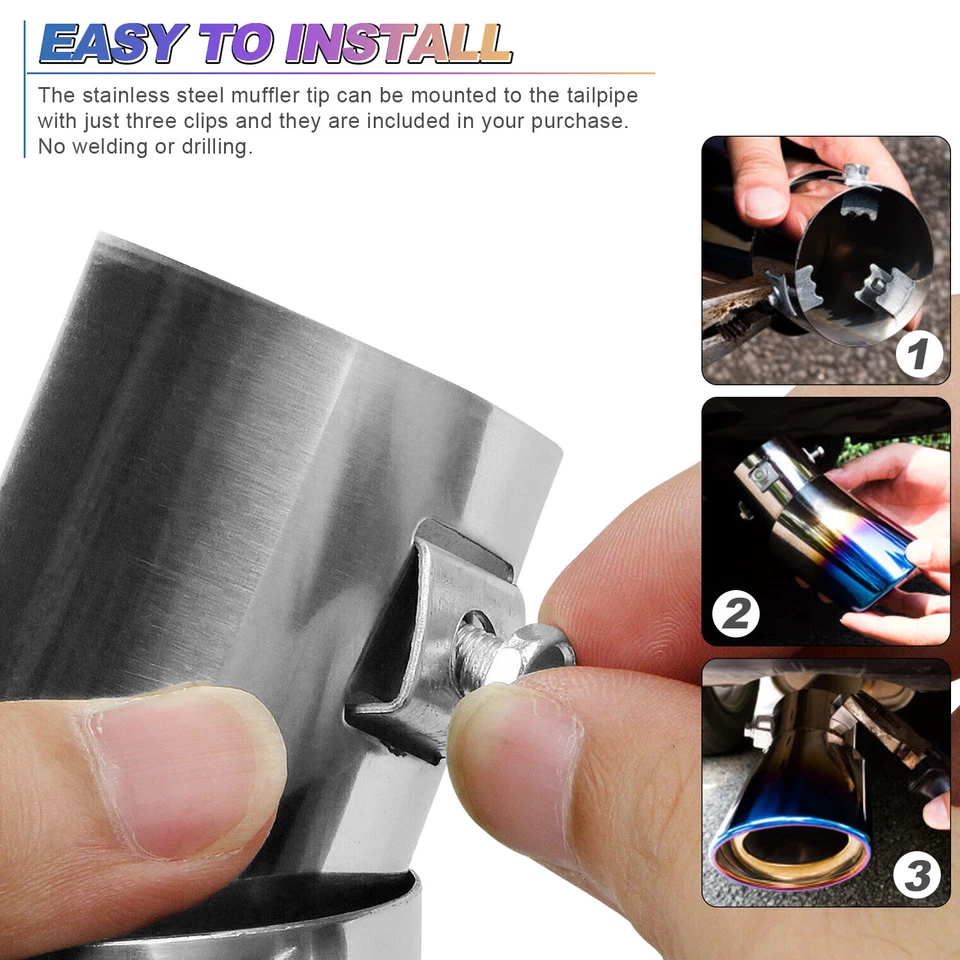 EASY TO INSTALL

The stainless steel muffler tip can be mounted to the tailpipe with just three clips and they are included in your purchase. No welding or drilling.

1

2

3