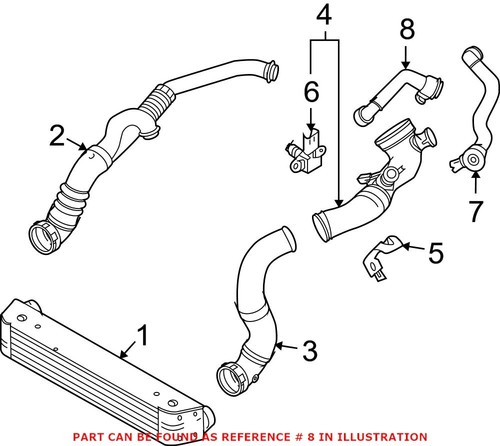 4
8
6
2
7
5
1
3
PART CAN BE FOUND AS REFERENCE # 8 IN ILLUSTRATION