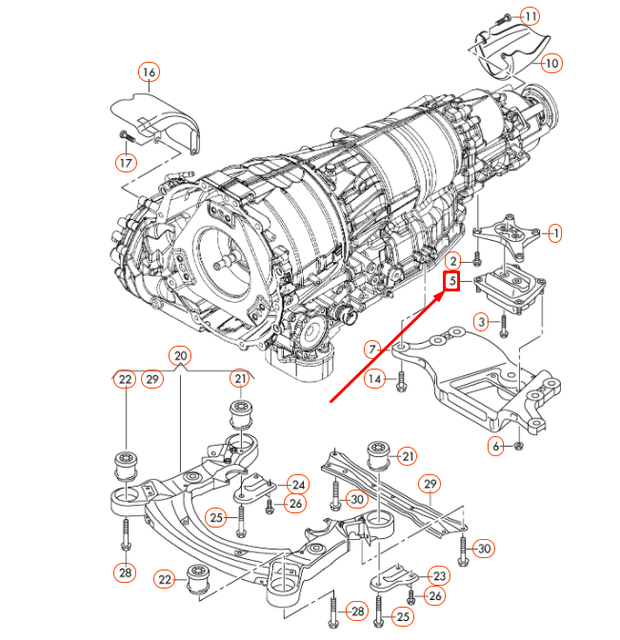 11
10
16
17
1
2
5
3
7
14
6
20
22
29
21
21
24
26
25
30
29
30
28
22
23
26
28
25