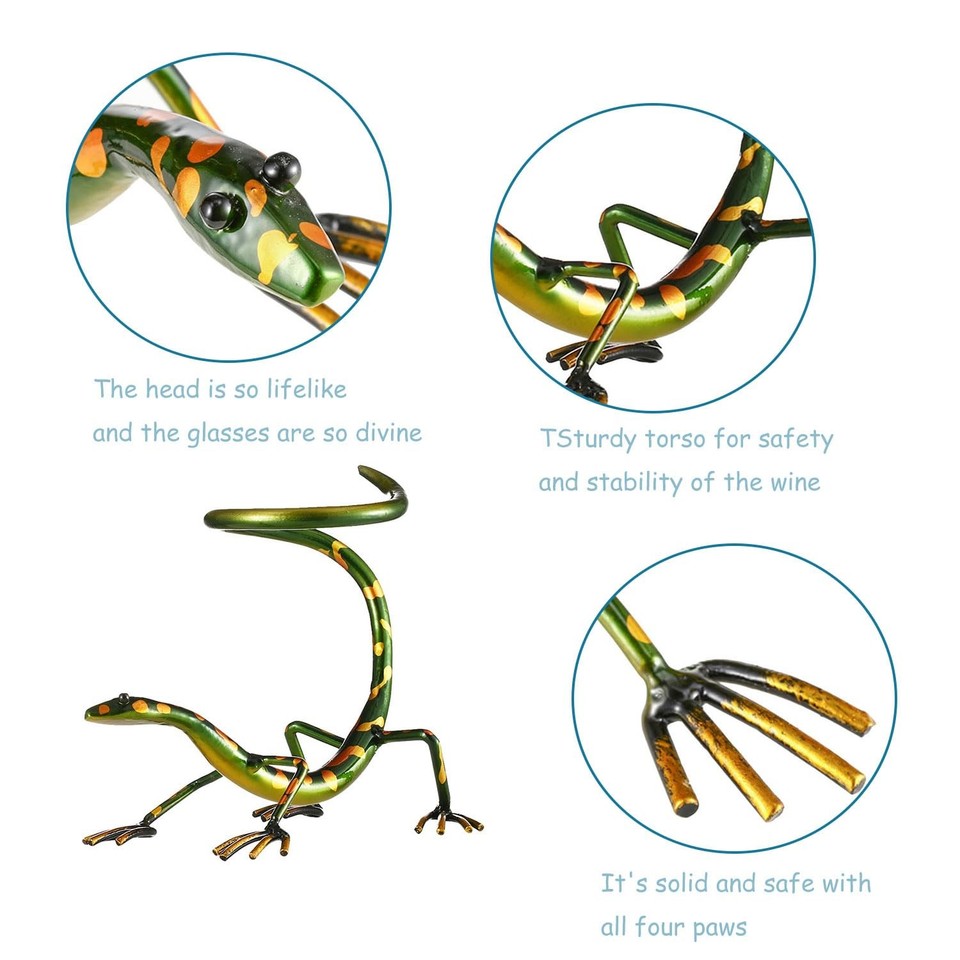 The head is so lifelike and the glasses are so divine

TSturdy torso for safety and stability of the wine

It's solid and safe with all four paws