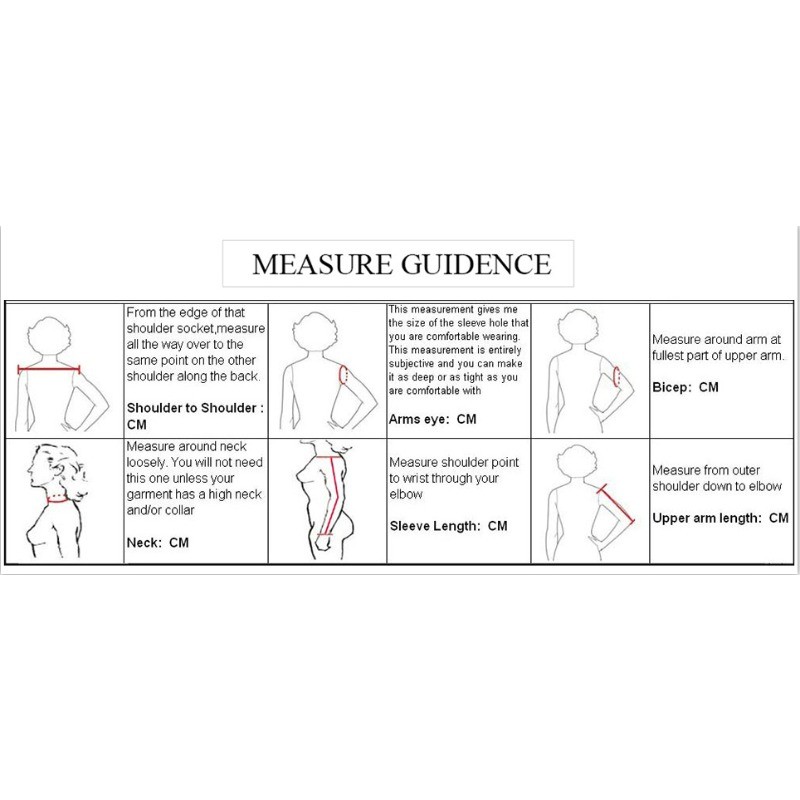 MEASURE GUIDENCE

| | | | | | |
|---|---|---|---|---|---|
| | From the edge of that shoulder socket,measure all the way over to the same point on the other shoulder along the back. **Shoulder to Shoulder : CM** | | This measurement gives me the size of the sleeve hole that you are comfortable wearing. This measurement is entirely subjective and you can make it as deep or as tight as you are comfortable with **Arms eye: CM** | | Measure around arm at fullest part of upper arm. **Bicep: CM** |
| | Measure around neck loosely. You will not need this one unless your garment has a high neck and/or collar **Neck: CM** | | Measure shoulder point to wrist through your elbow **Sleeve Length: CM** | | Measure from outer shoulder down to elbow **Upper arm length: CM** |